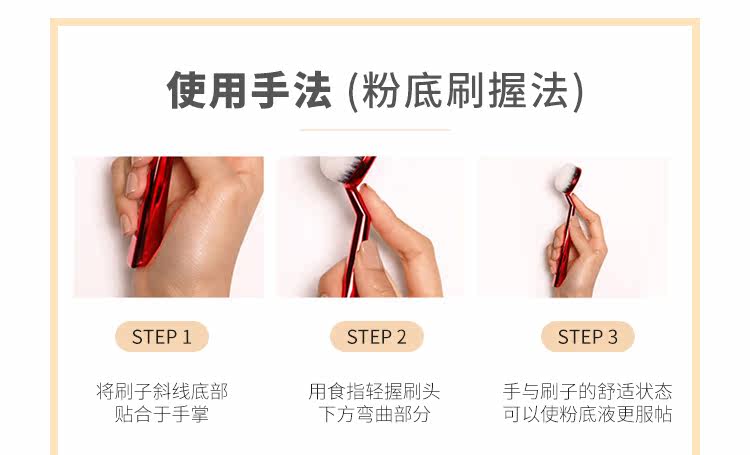 使用手法 (粉底刷握法)

STEP 1

将刷子斜线底部
贴合于手掌

STEP 2

用食指轻握刷头
下方弯曲部分

STEP 3

手与刷子的舒适状态
可以使粉底液更服帖