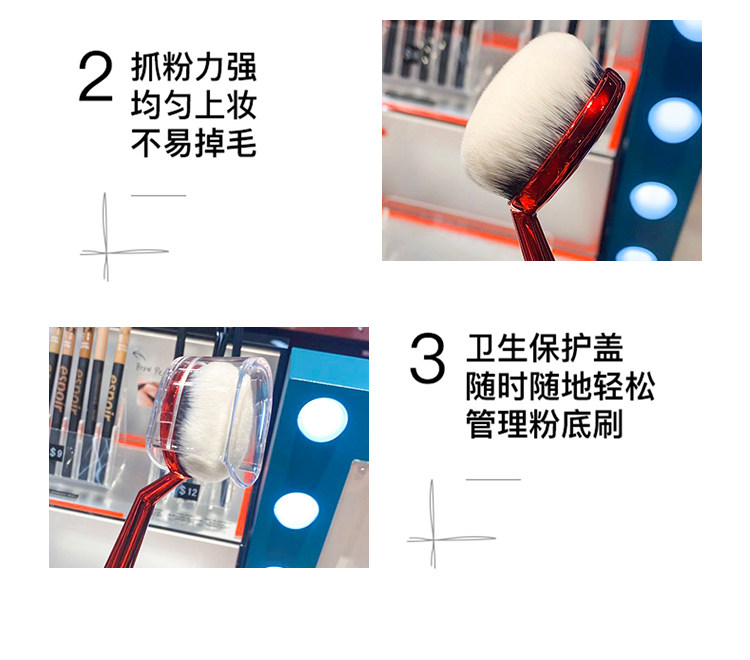 2 抓粉力强
均匀上妆
不易掉毛

espoir
espoir
Brow Pe
$9
$12

3 卫生保护盖
随时随地轻松
管理粉底刷