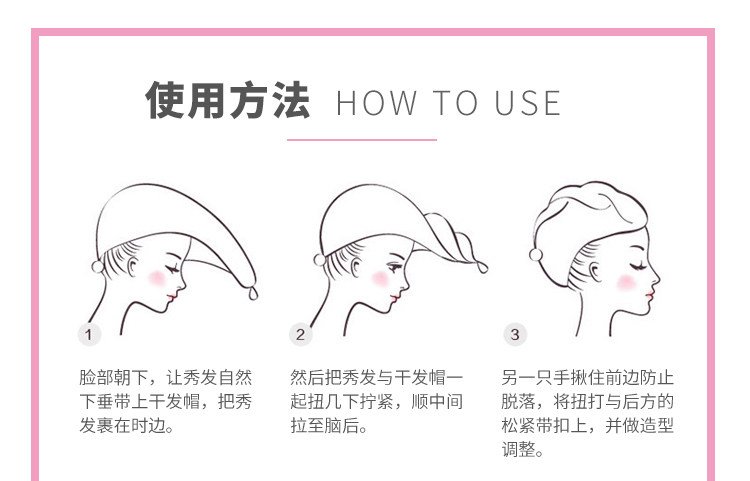 使用方法 HOW TO USE

1

脸部朝下，让秀发自然下垂带上干发帽，把秀发裹在时边。

2

然后把秀发与干发帽一起扭几下拧紧，顺中间拉至脑后。

3

另一只手揪住前边防止脱落，将扭打与后方的松紧带扣上，并做造型调整。