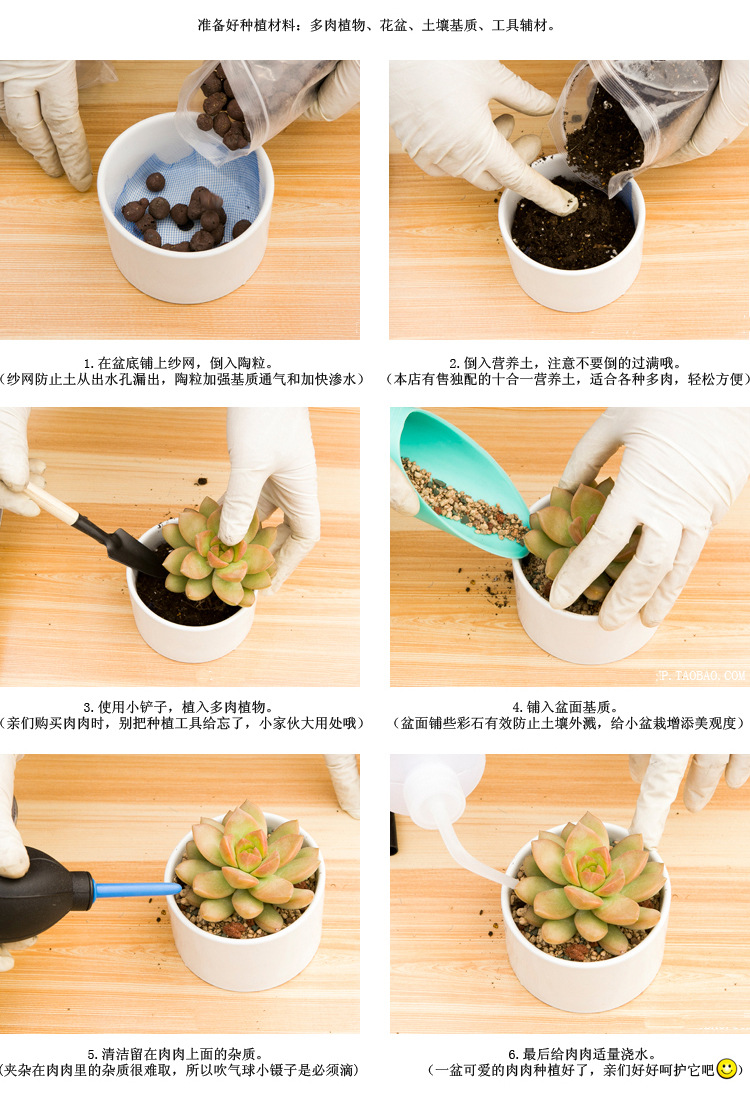 准备好种植材料：多肉植物、花盆、土壤基质、工具辅材。

1.在盆底铺上纱网，倒入陶粒。
（纱网防止土从出水孔漏出，陶粒加强基质通气和加快渗水）

2.倒入营养土，注意不要倒的过满哦。
（本店有售独配的十合一营养土，适合各种多肉，轻松方便）

3.使用小铲子，植入多肉植物。
（亲们购买肉肉时，别把种植工具给忘了，小家伙大用处哦）

JP.TAOBAO.COM

4.铺入盆面基质。
（盆面铺些彩石有效防止土壤外溅，给小盆栽增添美观度）

5.清洁留在肉肉上面的杂质。
（夹杂在肉肉里的杂质很难取，所以吹气球小镊子是必须滴）

6.最后给肉肉适量浇水。
（一盆可爱的肉肉种植好了，亲们好好呵护它吧）