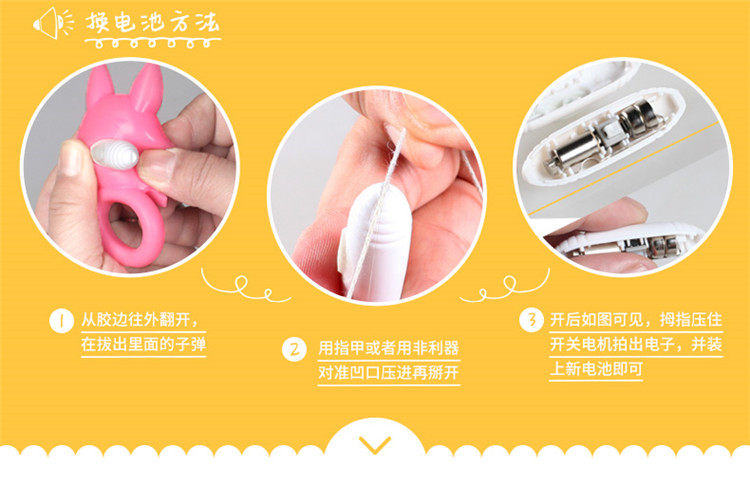 换电池方法

1 从胶边往外翻开，在拔出里面的子弹

2 用指甲或者用非利器对准凹口压进再掰开

3 开后如图可见，拇指压住开关电机拍出电子，并装上新电池即可