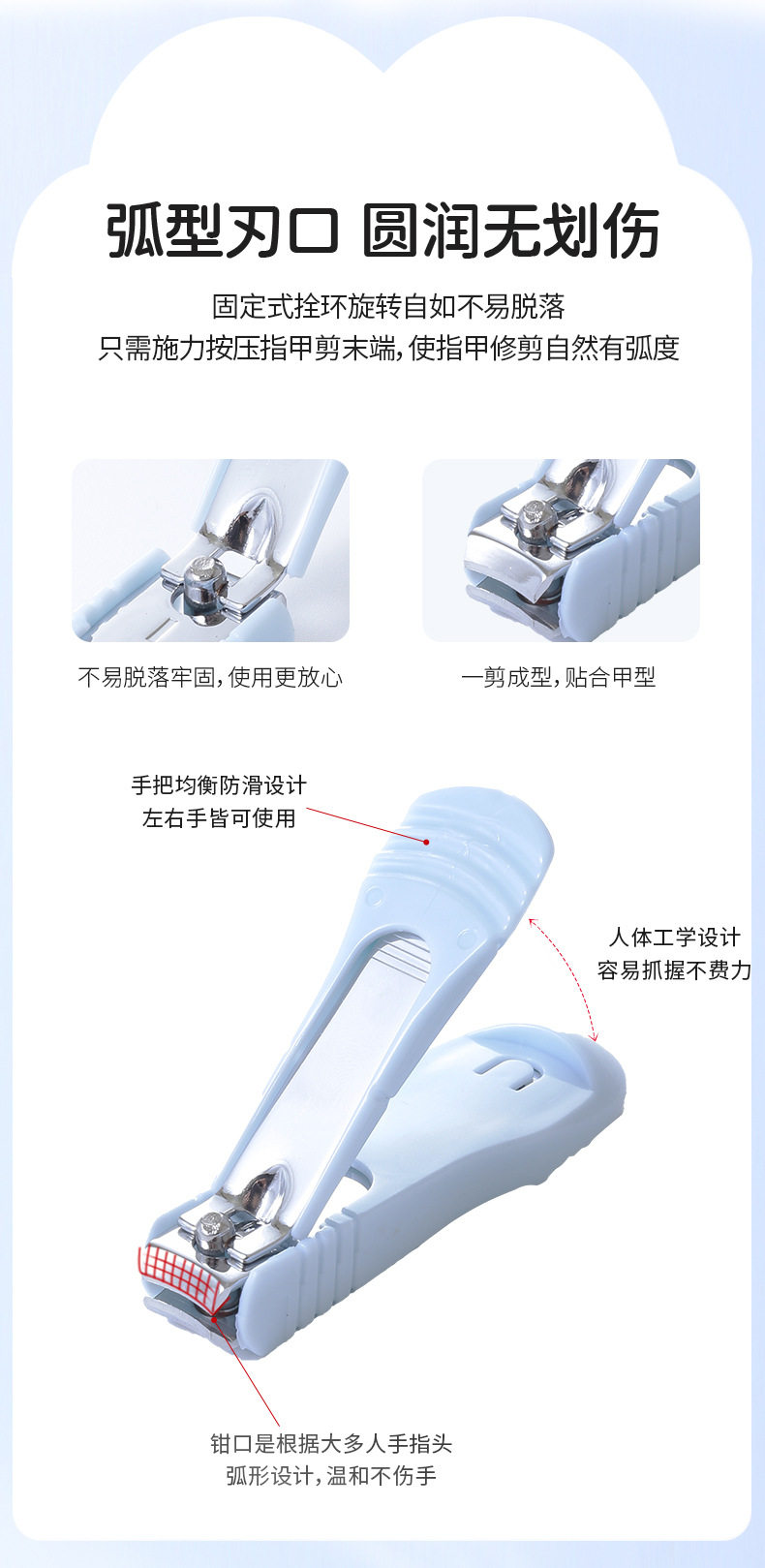 弧型刃口 圆润无划伤

固定式拴环旋转自如不易脱落
只需施力按压指甲剪末端,使指甲修剪自然有弧度

不易脱落牢固,使用更放心

一剪成型,贴合甲型

手把均衡防滑设计
左右手皆可使用

人体工学设计
容易抓握不费力

钳口是根据大多人手指头
弧形设计,温和不伤手