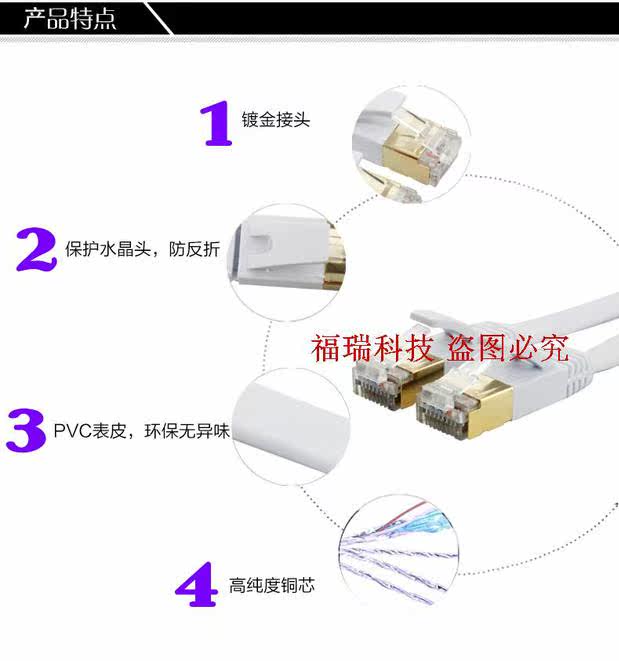 产品特点

1 镀金接头

2 保护水晶头，防反折

福瑞科技 盗图必究

3 PVC表皮，环保无异味

4 高纯度铜芯