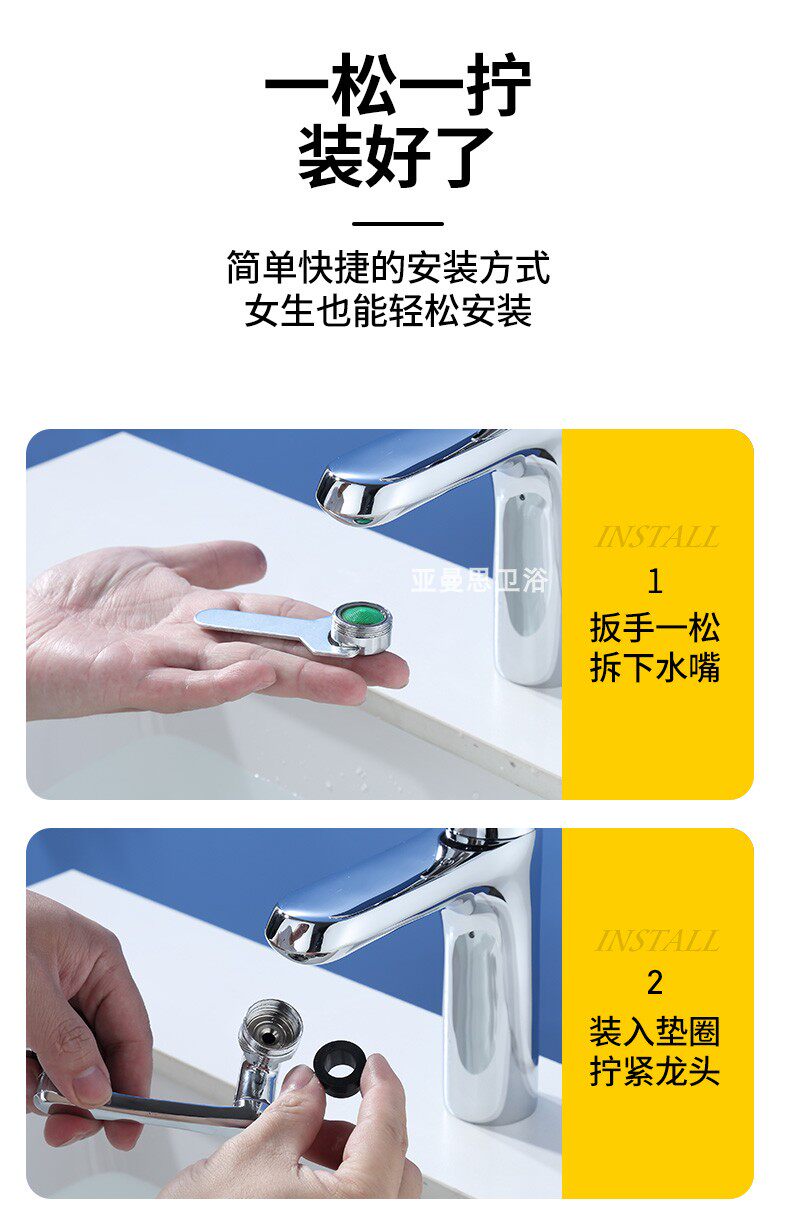 一松一拧
装好了

简单快捷的安装方式
女生也能轻松安装

亚曼思卫浴

INSTALL
1
扳手一松
拆下水嘴

INSTALL
2
装入垫圈
拧紧龙头