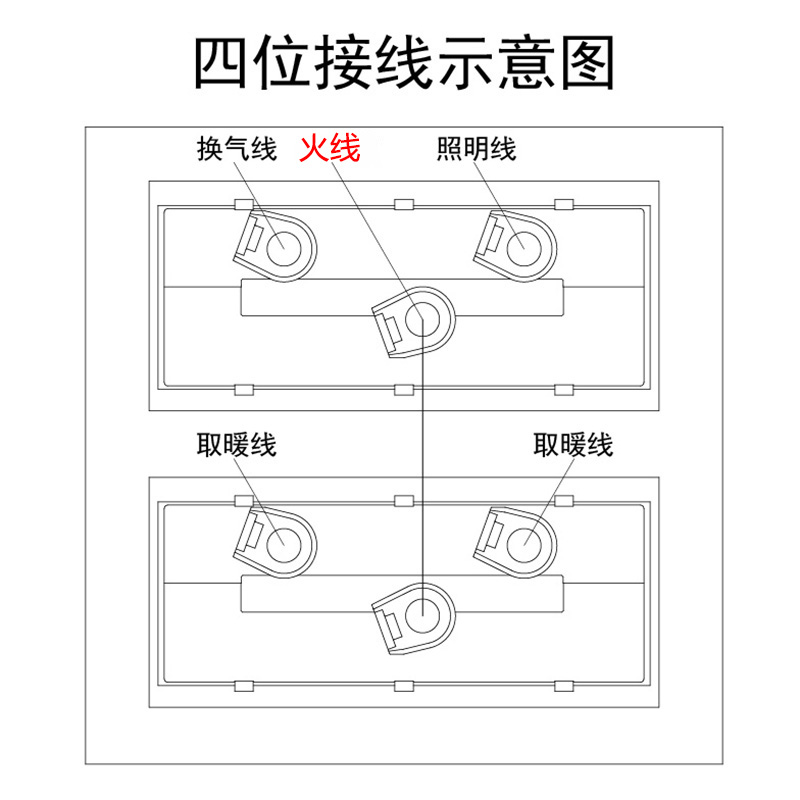 四位接线示意图

换气线 火线 照明线

取暖线 取暖线