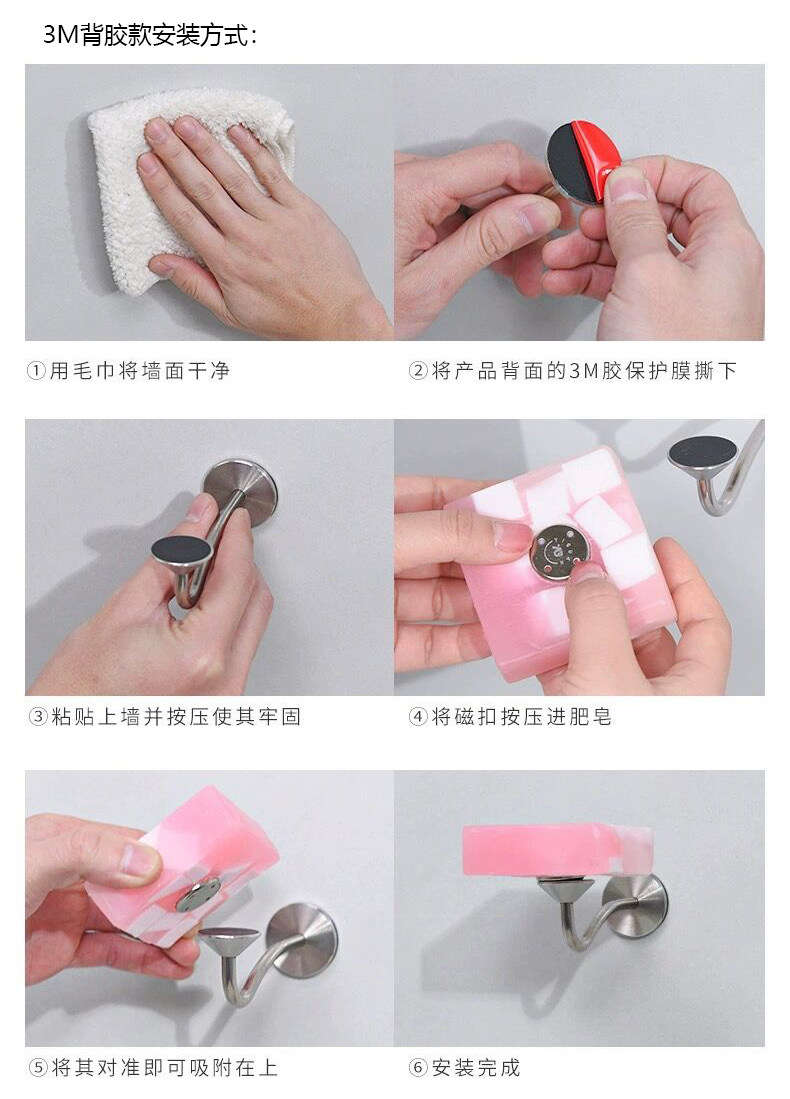 3M背胶款安装方式：

①用毛巾将墙面干净

②将产品背面的3M胶保护膜撕下

③粘贴上墙并按压使其牢固

④将磁扣按压进肥皂

⑤将其对准即可吸附在上

⑥安装完成