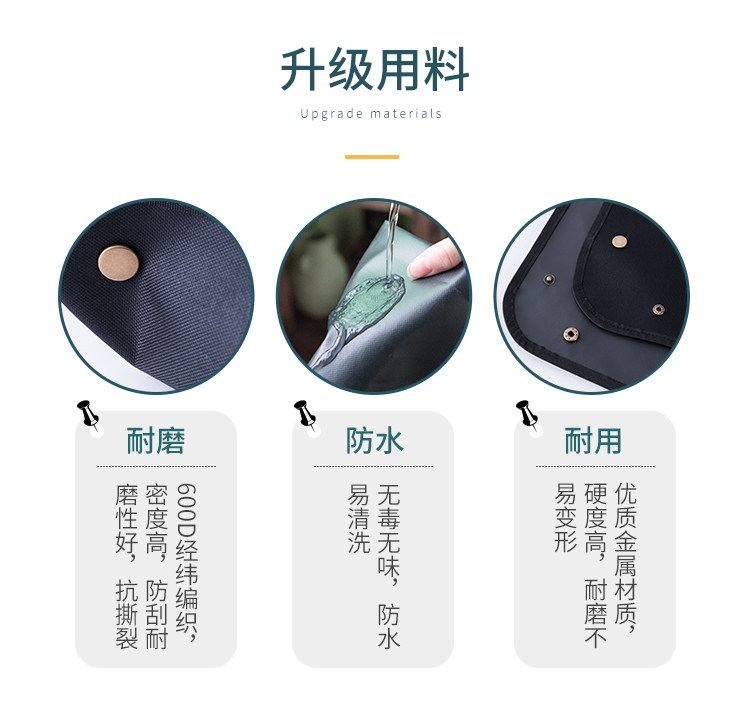 升级用料
Upgrade materials

耐磨

600D经纬编织，密度高，防刮耐磨性好，抗撕裂

防水

无毒无味，防水易清洗

耐用

优质金属材质，硬度高，耐磨不易变形