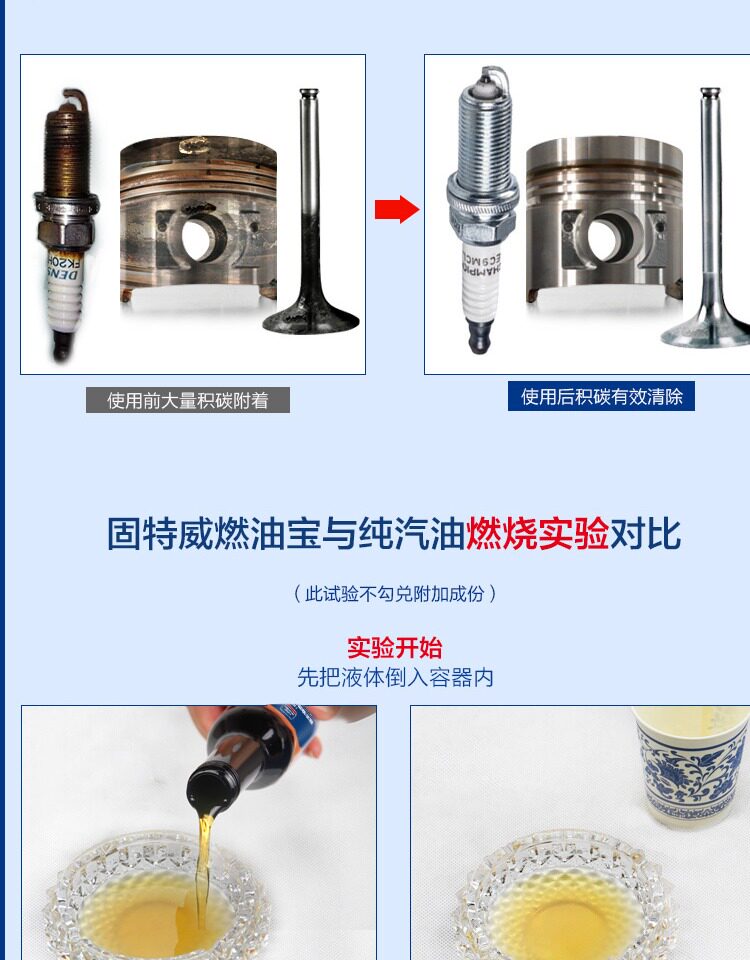 DENSO FK20H

CHAMPION EC9MC

使用前大量积碳附着

使用后积碳有效清除

固特威燃油宝与纯汽油燃烧实验对比

（此试验不勾兑附加成份）

实验开始

先把液体倒入容器内