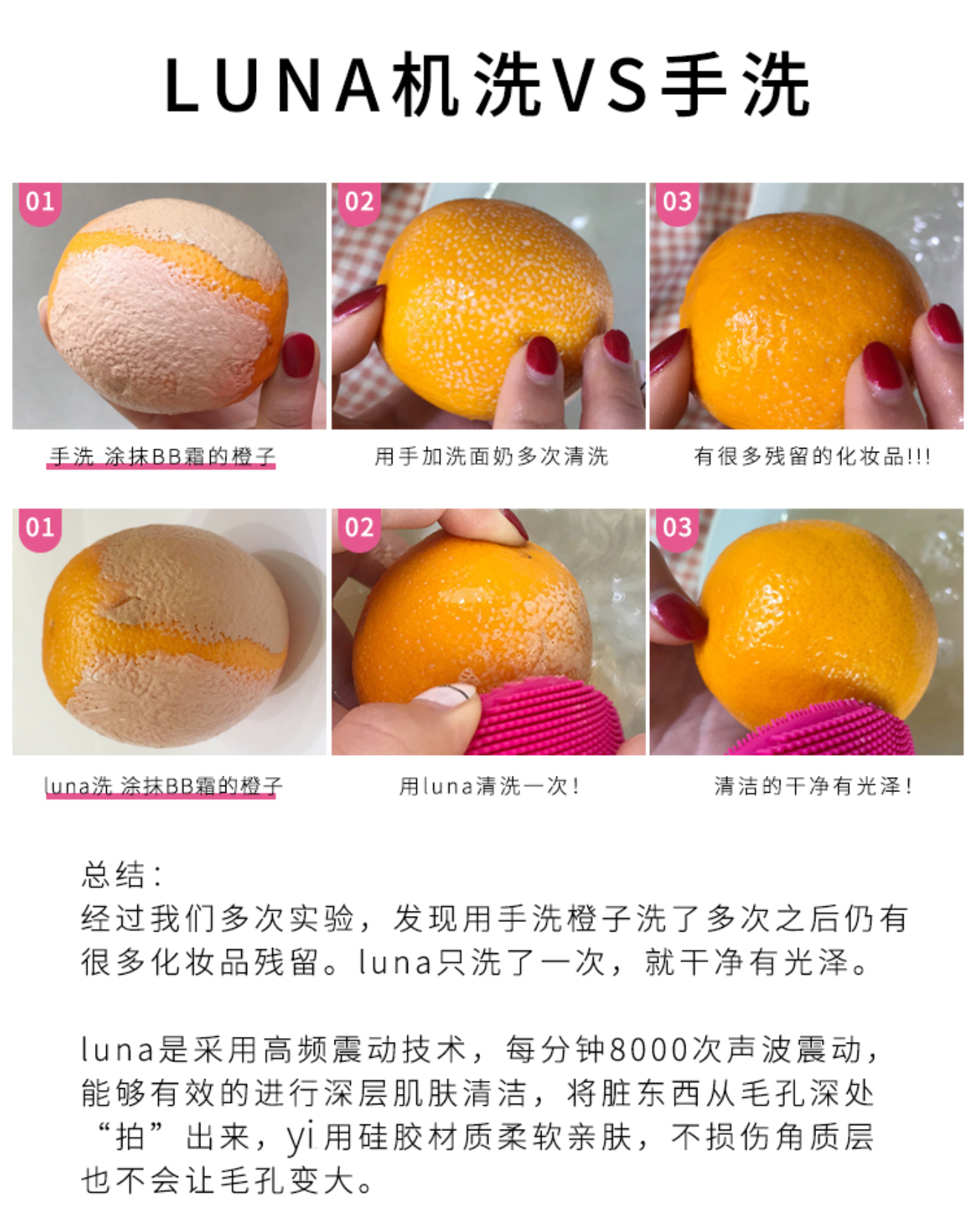 LUNA机洗VS手洗

01

手洗 涂抹BB霜的橙子

02

用手加洗面奶多次清洗

03

有很多残留的化妆品!!!

01

luna洗 涂抹BB霜的橙子

02

用luna清洗一次!

03

清洁的干净有光泽!

总结:
经过我们多次实验，发现用手洗橙子洗了多次之后仍有很多化妆品残留。luna只洗了一次，就干净有光泽。

luna是采用高频震动技术，每分钟8000次声波震动，能够有效的进行深层肌肤清洁，将脏东西从毛孔深处“拍”出来，yi用硅胶材质柔软亲肤，不损伤角质层也不会让毛孔变大。