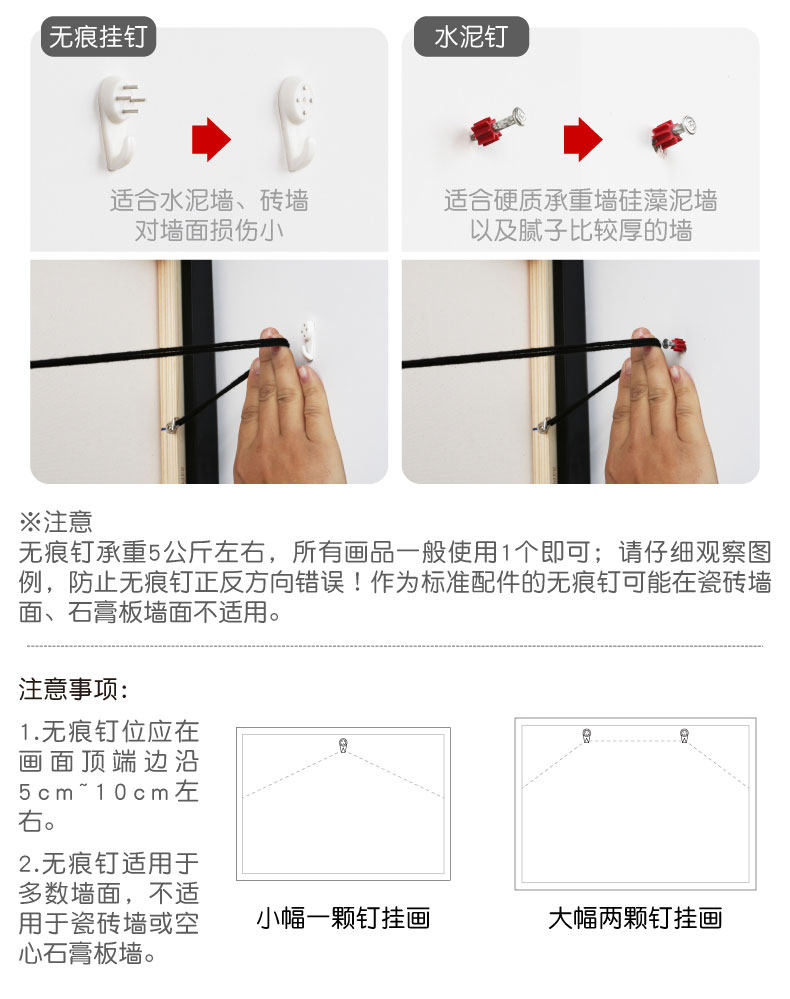 无痕挂钉

适合水泥墙、砖墙
对墙面损伤小

水泥钉

适合硬质承重墙硅藻泥墙
以及腻子比较厚的墙

※注意
无痕钉承重5公斤左右，所有画品一般使用1个即可；请仔细观察图例，防止无痕钉正反方向错误！作为标准配件的无痕钉可能在瓷砖墙面、石膏板墙面不适用。

注意事项：

1.无痕钉位应在画面顶端边沿5cm~10cm左右。

2.无痕钉适用于多数墙面，不适用于瓷砖墙或空心石膏板墙。

小幅一颗钉挂画

大幅两颗钉挂画