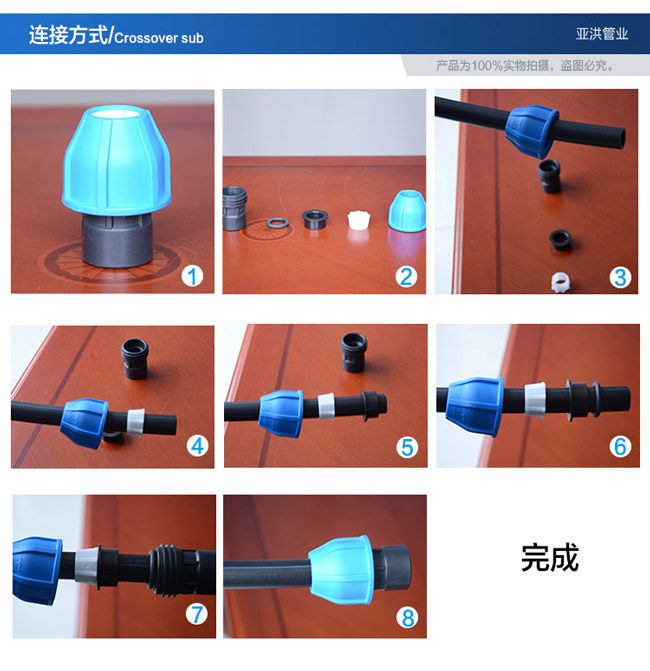 连接方式/Crossover sub

亚洪管业

产品为100%实物拍摄，盗图必究。

1

2

3

4

5

6

7

8

完成