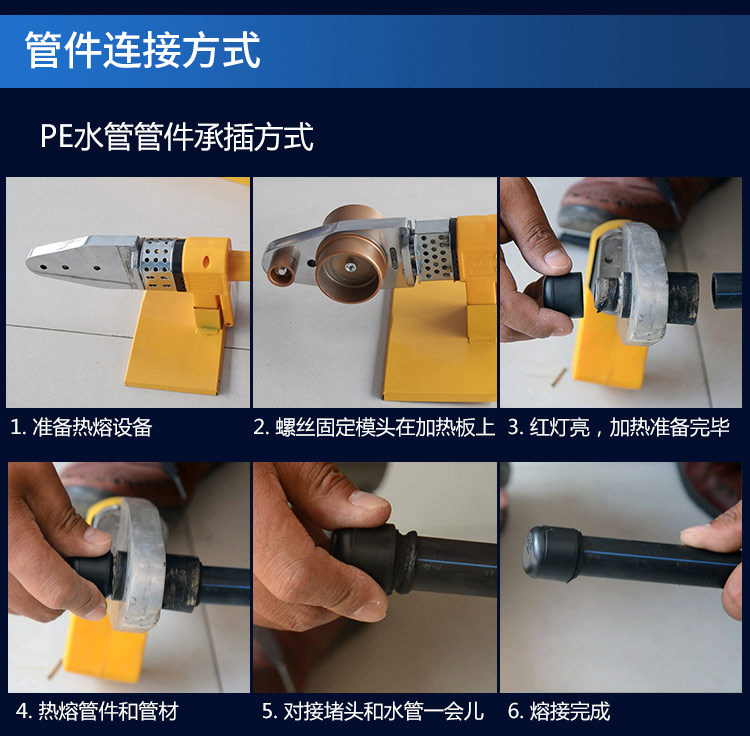 管件连接方式

PE水管管件承插方式

1. 准备热熔设备

2. 螺丝固定模头在加热板上

3. 红灯亮，加热准备完毕

4. 热熔管件和管材

5. 对接堵头和水管一会儿

6. 熔接完成