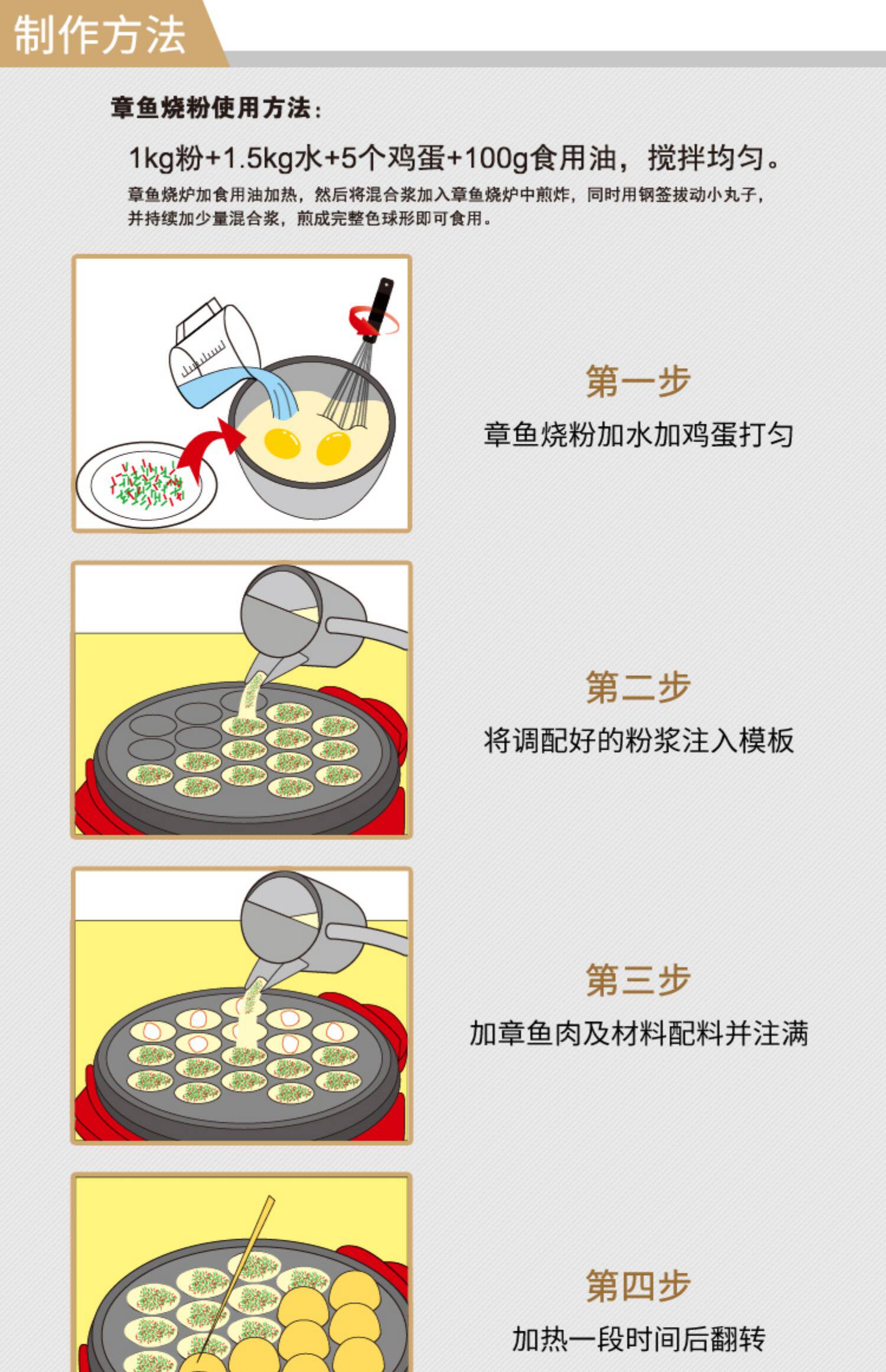 制作方法

章鱼烧粉使用方法：

1kg粉+1.5kg水+5个鸡蛋+100g食用油，搅拌均匀。

章鱼烧炉加食用油加热，然后将混合浆加入章鱼烧炉中煎炸，同时用钢签拔动小丸子，并持续加少量混合浆，煎成完整色球形即可食用。

第一步

章鱼烧粉加水加鸡蛋打匀

第二步

将调配好的粉浆注入模板

第三步

加章鱼肉及材料配料并注满

第四步

加热一段时间后翻转