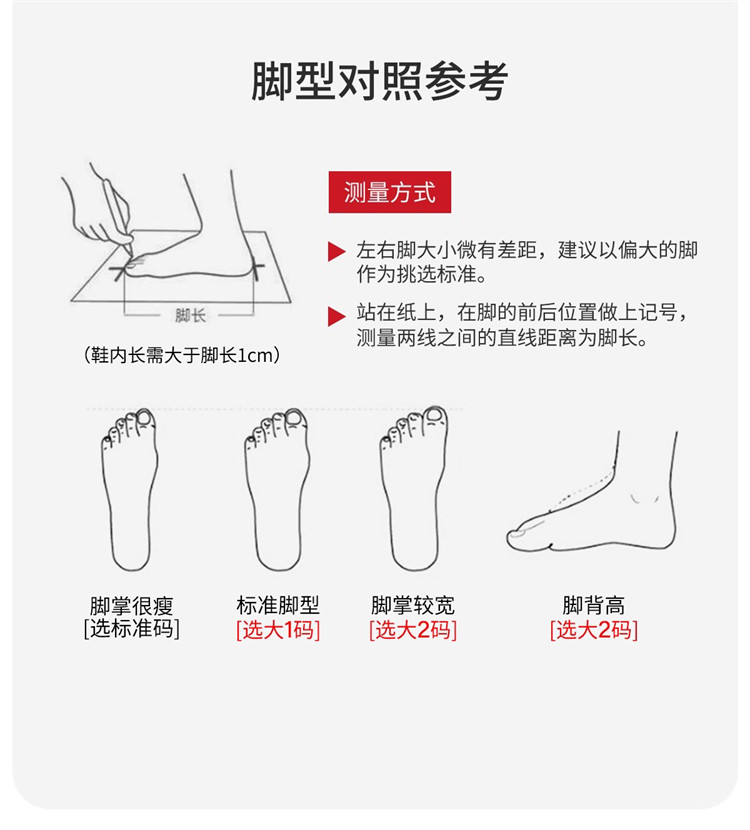 脚型对照参考

脚长

（鞋内长需大于脚长1cm）

测量方式

左右脚大小微有差距，建议以偏大的脚作为挑选标准。

站在纸上，在脚的前后位置做上记号，测量两线之间的直线距离为脚长。

脚掌很瘦
[选标准码]

标准脚型
[选大1码]

脚掌较宽
[选大2码]

脚背高
[选大2码]