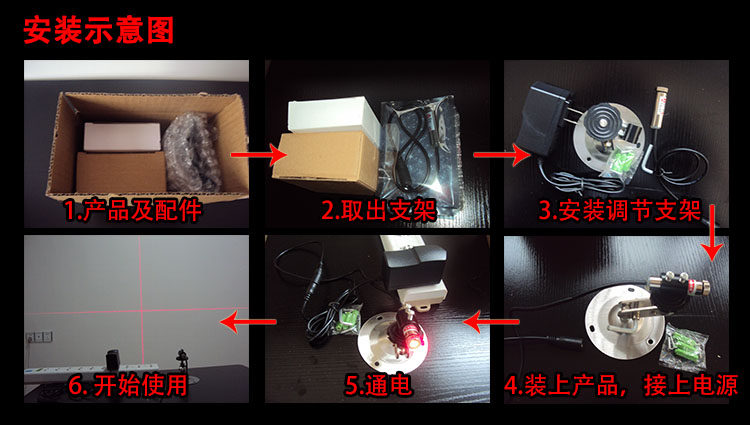 安装示意图

1.产品及配件

2.取出支架

3.安装调节支架

4.装上产品，接上电源

5.通电

6. 开始使用