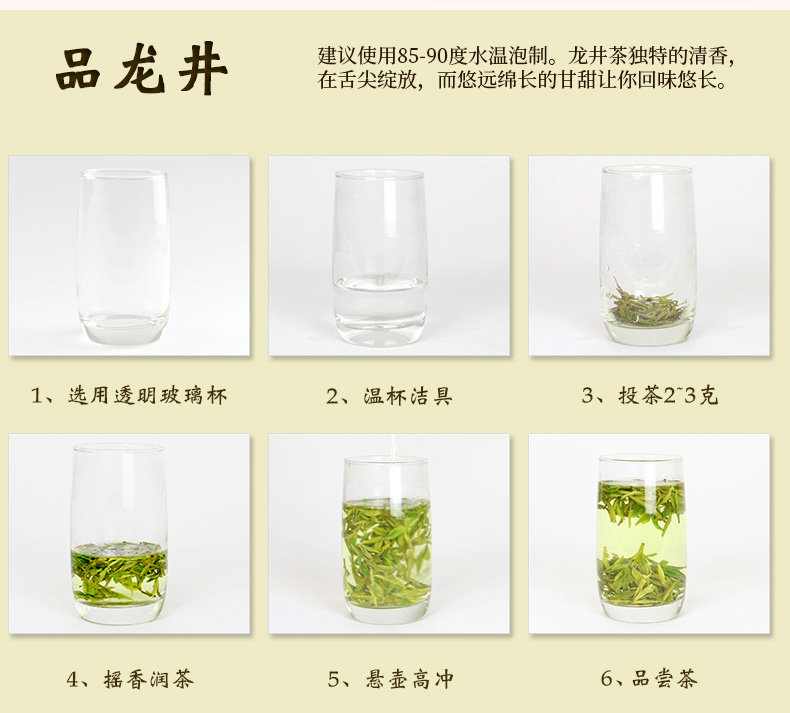 品龙井

建议使用85-90度水温泡制。龙井茶独特的清香，在舌尖绽放，而悠远绵长的甘甜让你回味悠长。

1、选用透明玻璃杯

2、温杯洁具

3、投茶2~3克

4、摇香润茶

5、悬壶高冲

6、品尝茶