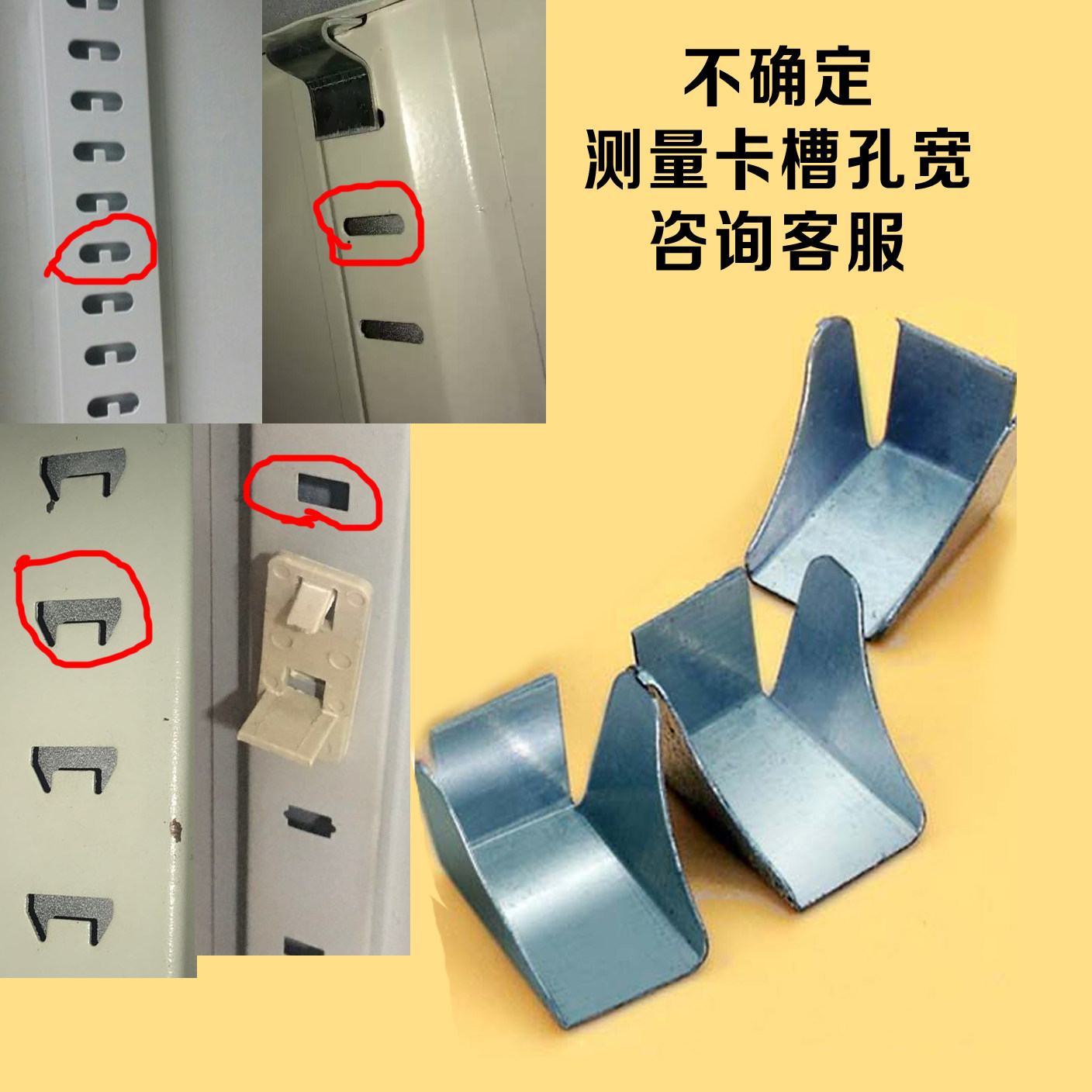 不确定
测量卡槽孔宽
咨询客服