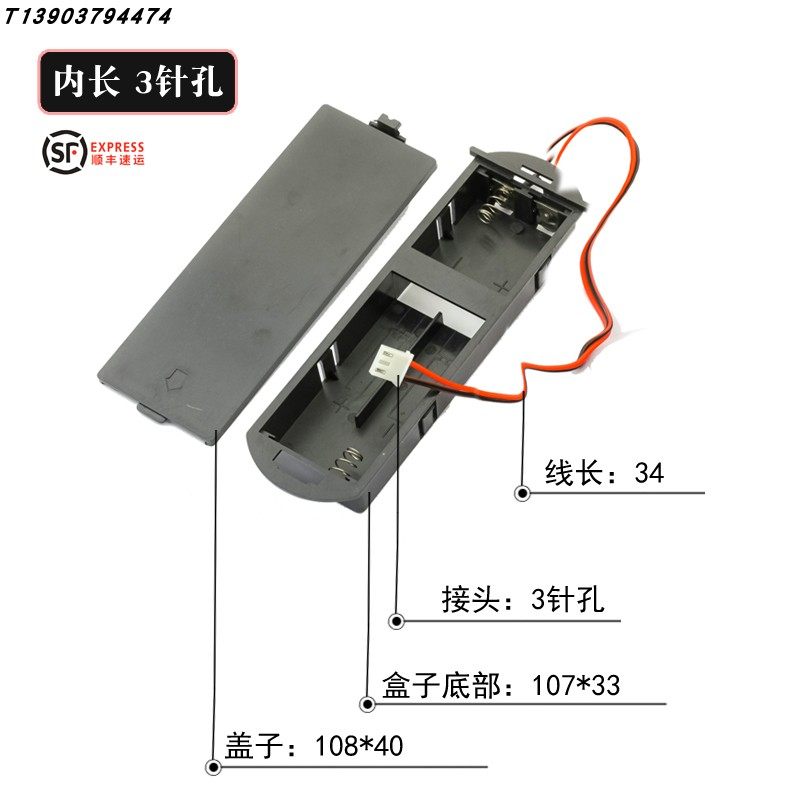 T13903794474

内长 3针孔

SF EXPRESS 顺丰速运

线长：34

接头：3针孔

盒子底部：107*33

盖子：108*40