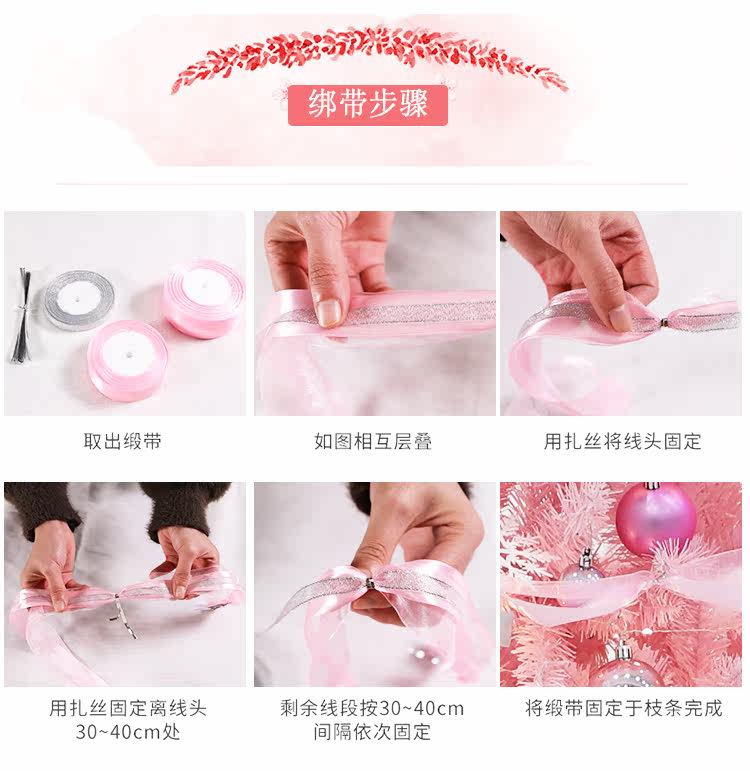 绑带步骤

取出缎带

如图相互层叠

用扎丝将线头固定

用扎丝固定离线头30~40cm处

剩余线段按30~40cm间隔依次固定

将缎带固定于枝条完成