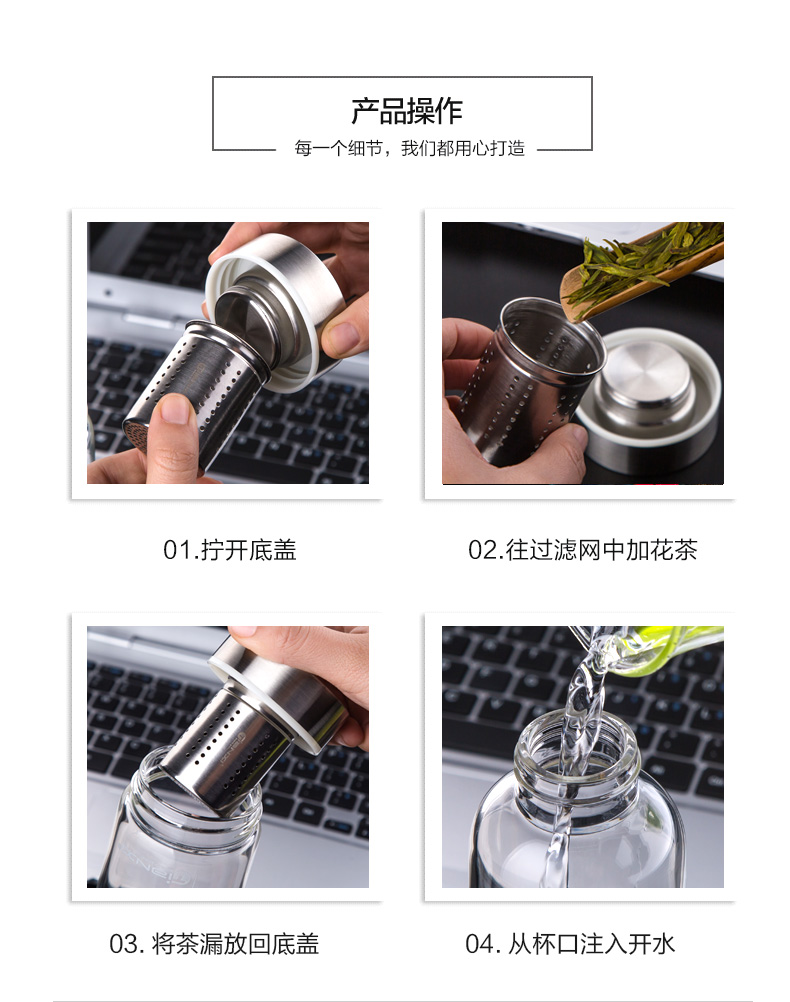 产品操作

每一个细节，我们都用心打造

01.拧开底盖

02.往过滤网中加花茶

03. 将茶漏放回底盖

04. 从杯口注入开水