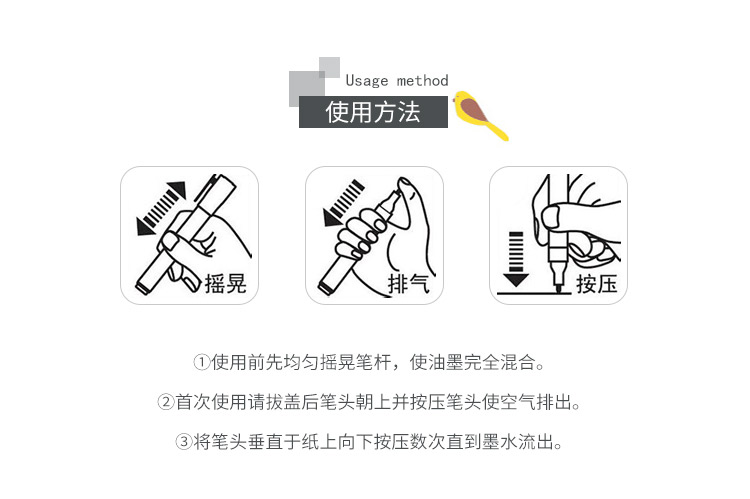 Usage method
使用方法

摇晃

排气

按压

①使用前先均匀摇晃笔杆，使油墨完全混合。

②首次使用请拔盖后笔头朝上并按压笔头使空气排出。

③将笔头垂直于纸上向下按压数次直到墨水流出。