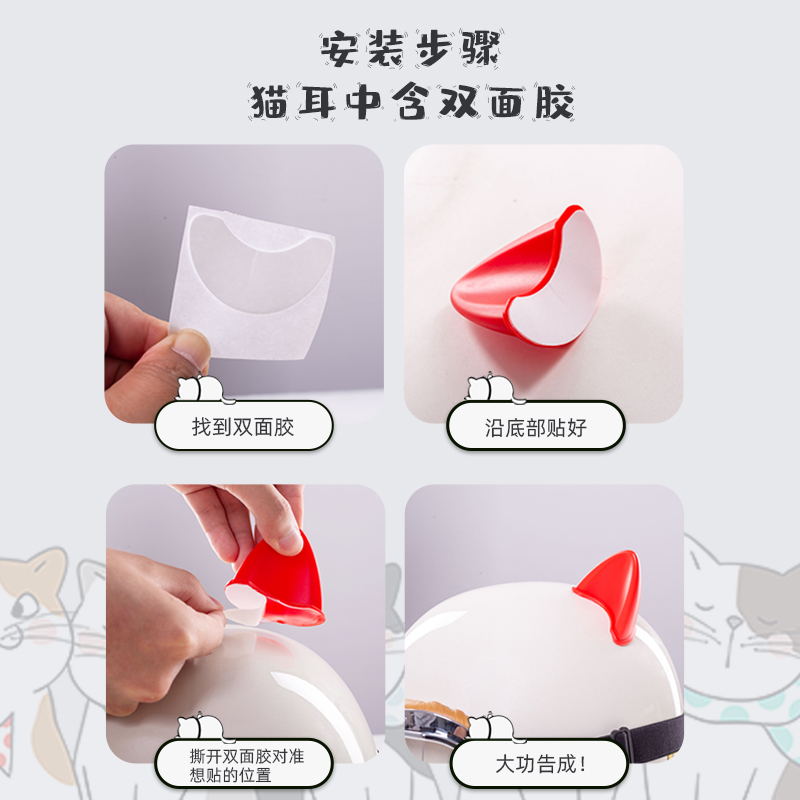 安装步骤
猫耳中含双面胶

找到双面胶

沿底部贴好

撕开双面胶对准想贴的位置

大功告成！