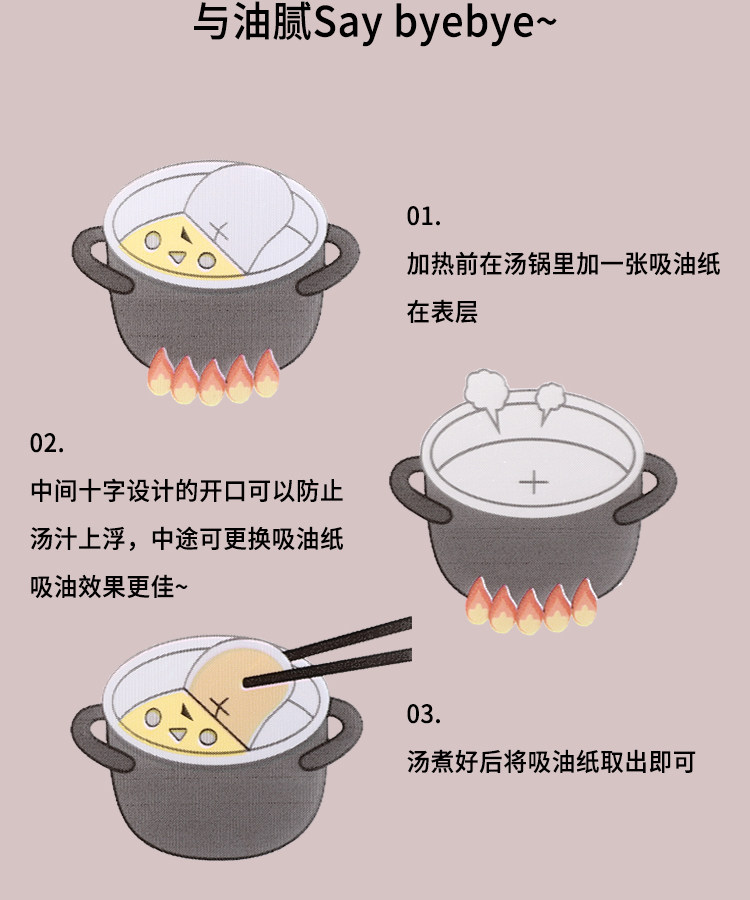 与油腻Say byebye~

01.
加热前在汤锅里加一张吸油纸在表层

02.
中间十字设计的开口可以防止汤汁上浮，中途可更换吸油纸吸油效果更佳~

03.
汤煮好后将吸油纸取出即可