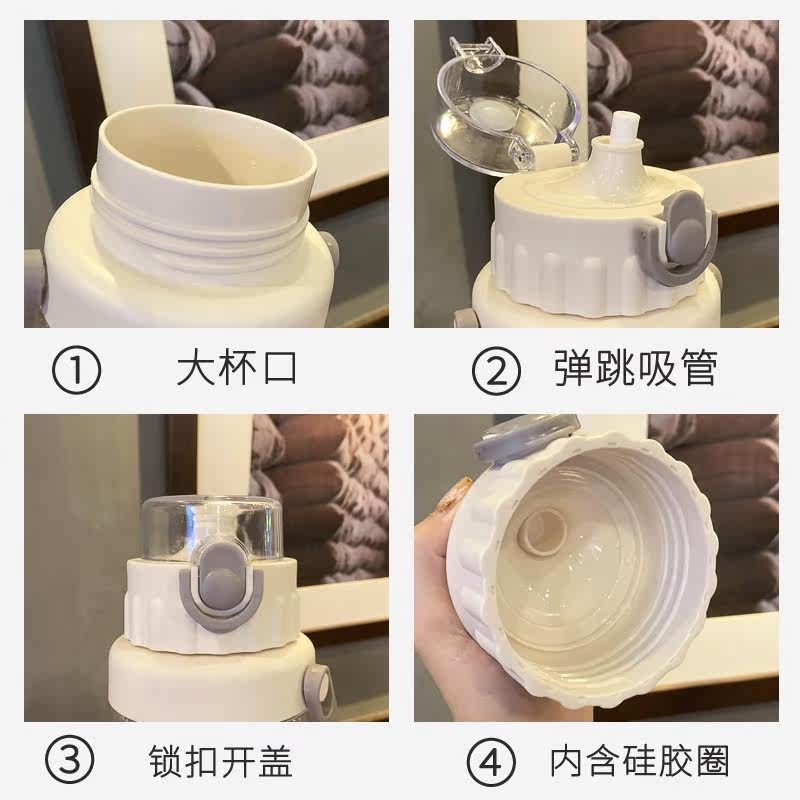 ① 大杯口

② 弹跳吸管

③ 锁扣开盖

④ 内含硅胶圈