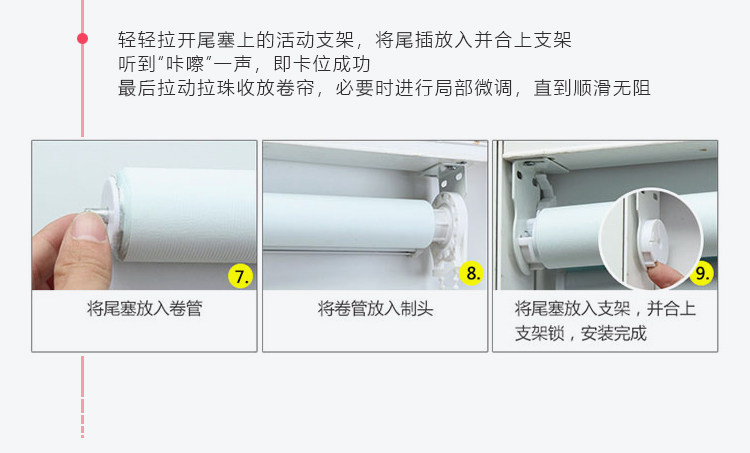 轻轻拉开尾塞上的活动支架，将尾插放入并合上支架
听到“咔嚓”一声，即卡位成功
最后拉动拉珠收放卷帘，必要时进行局部微调，直到顺滑无阻

7.

将尾塞放入卷管

8.

将卷管放入制头

9.

将尾塞放入支架，并合上支架锁，安装完成