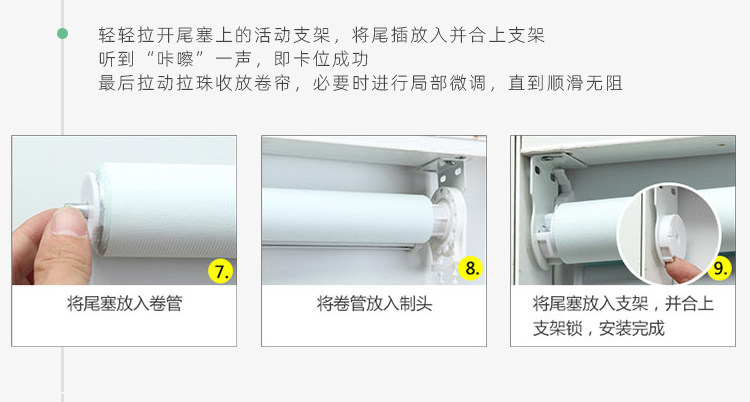 轻轻拉开尾塞上的活动支架，将尾插放入并合上支架
听到“咔嚓”一声，即卡位成功
最后拉动拉珠收放卷帘，必要时进行局部微调，直到顺滑无阻

7.

将尾塞放入卷管

8.

将卷管放入制头

9.

将尾塞放入支架，并合上支架锁，安装完成