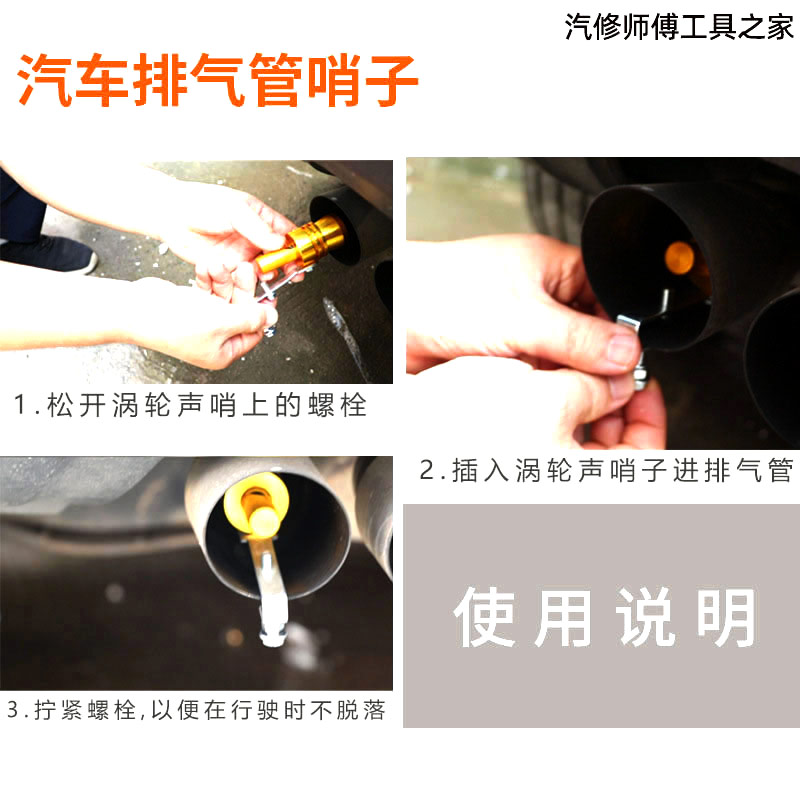 汽修师傅工具之家

汽车排气管哨子

1.松开涡轮声哨上的螺栓

2.插入涡轮声哨子进排气管

3.拧紧螺栓,以便在行驶时不脱落

使用说明