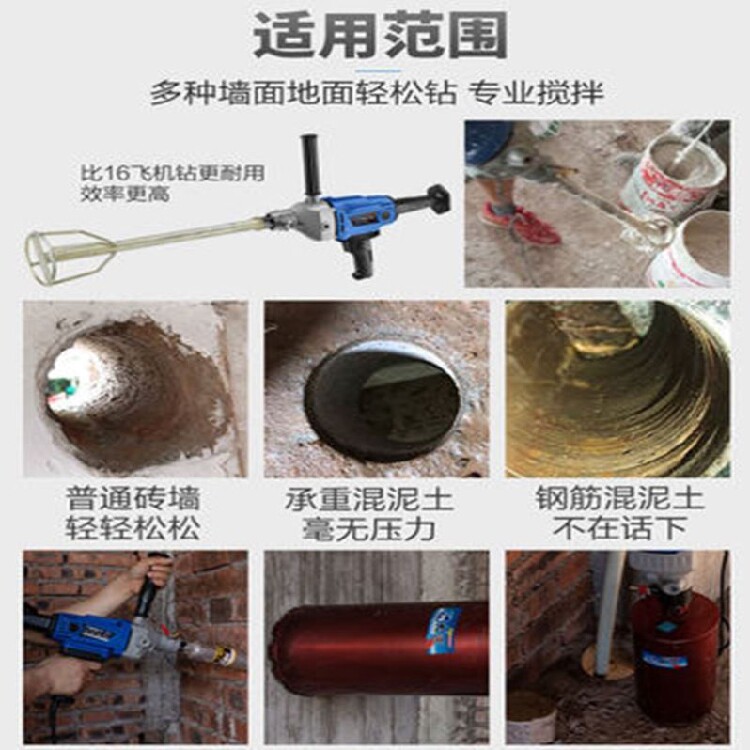 适用范围

多种墙面地面轻松钻 专业搅拌

比16飞机钻更耐用
效率更高

普通砖墙
轻轻松松

承重混泥土
毫无压力

钢筋混泥土
不在话下