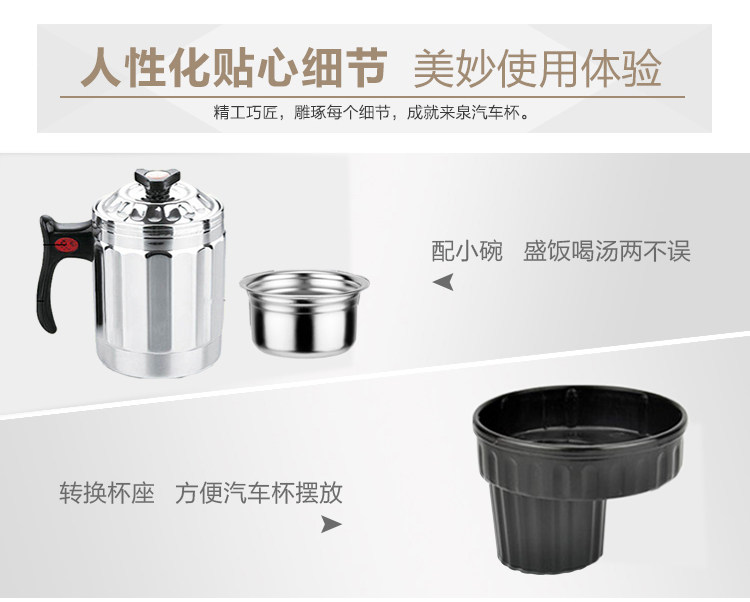 人性化贴心细节 美妙使用体验

精工巧匠，雕琢每个细节，成就来泉汽车杯。

配小碗 盛饭喝汤两不误

转换杯座 方便汽车杯摆放