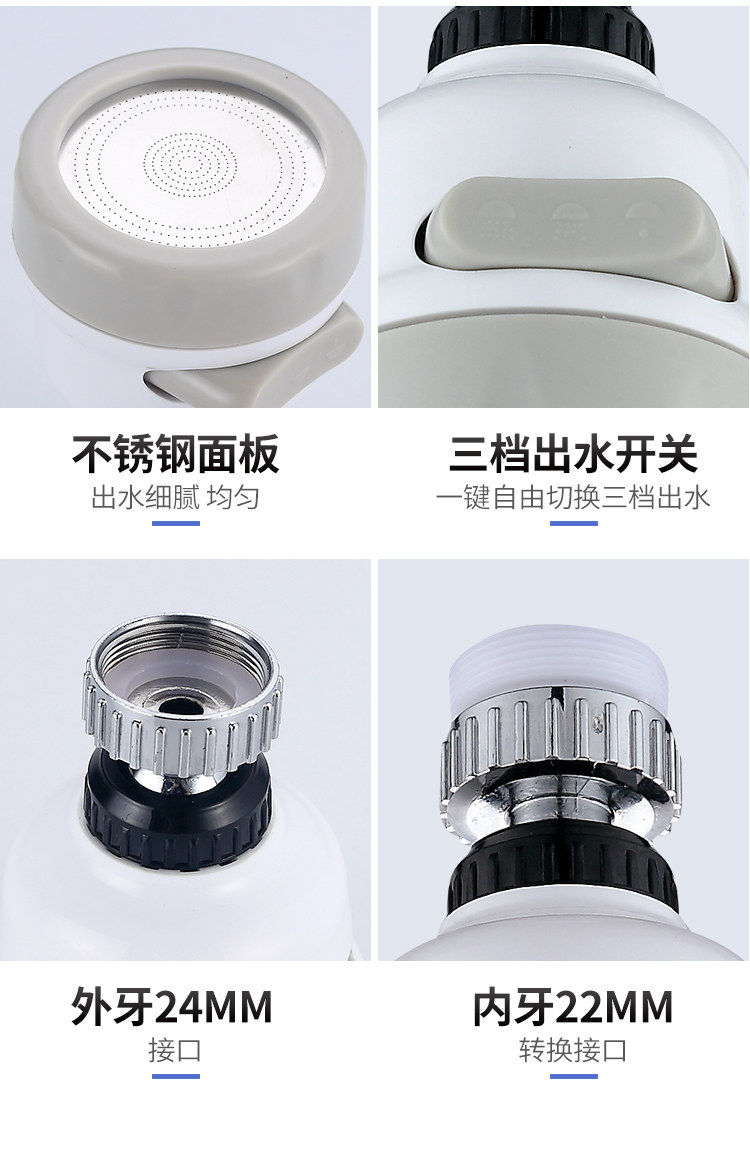 不锈钢面板

出水细腻 均匀

三档出水开关

一键自由切换三档出水

外牙24MM

接口

内牙22MM

转换接口