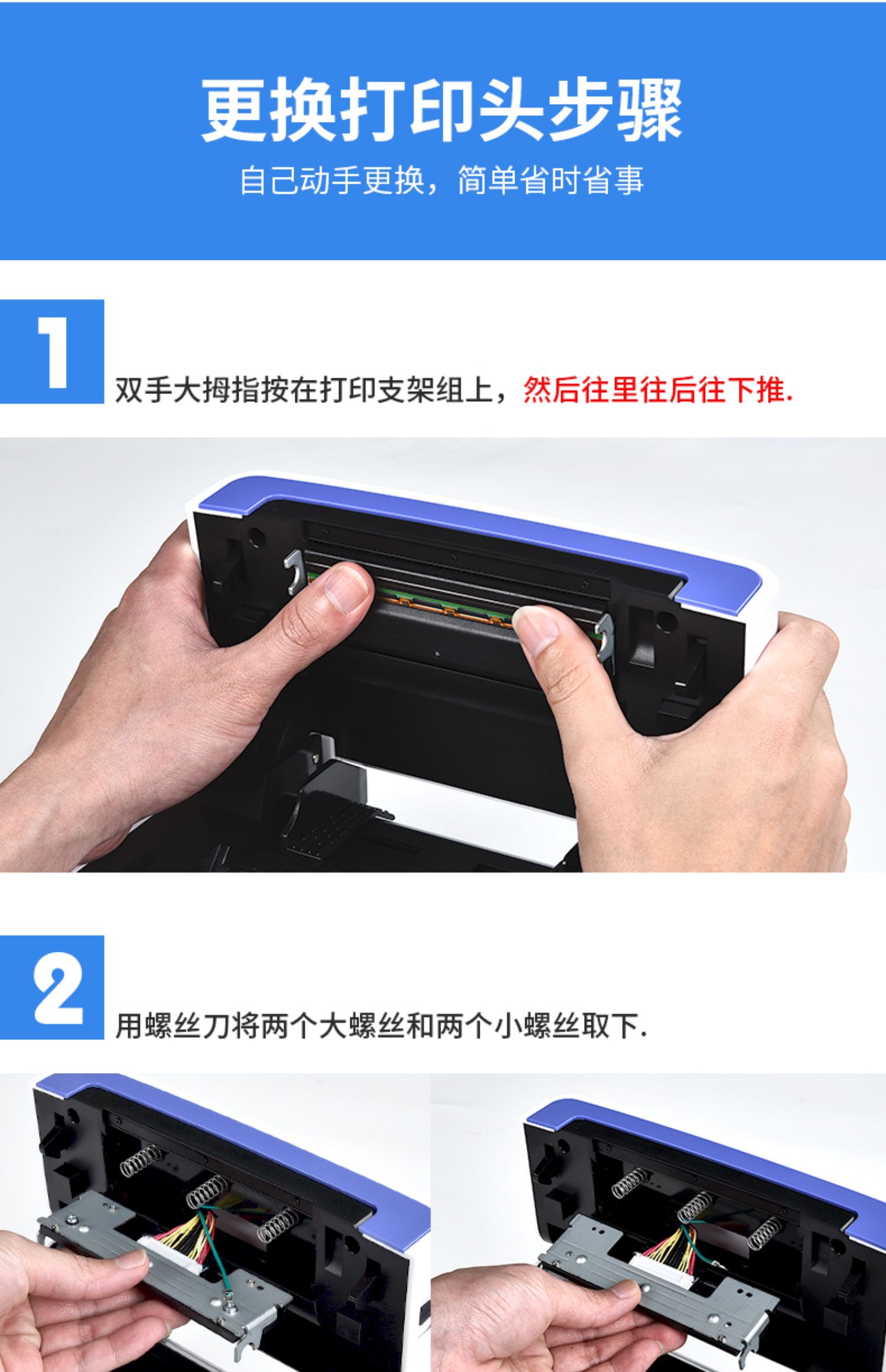 更换打印头步骤

自己动手更换，简单省时省事

1

双手大拇指按在打印支架组上，然后往里往后往下推.

2

用螺丝刀将两个大螺丝和两个小螺丝取下.