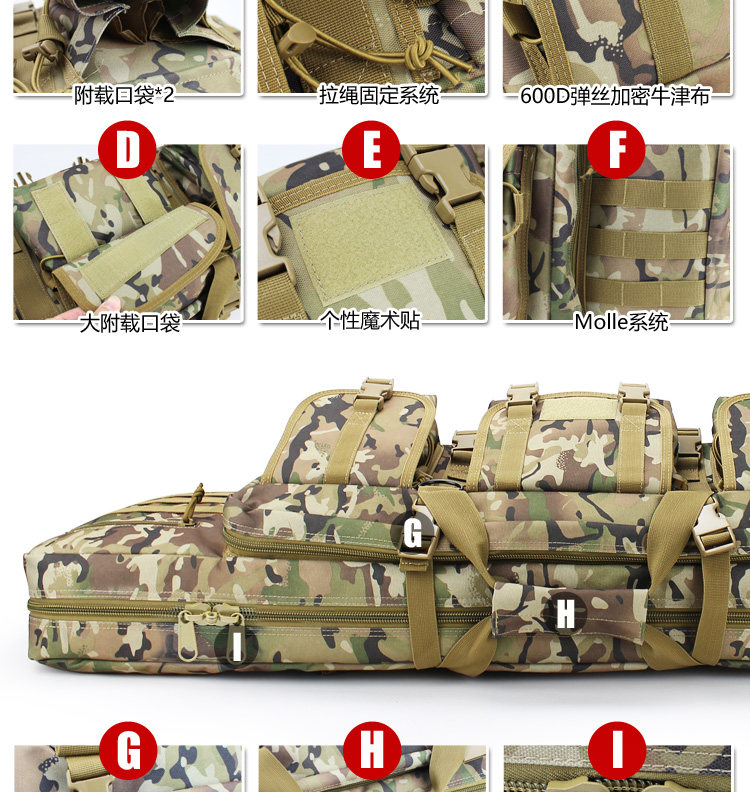 附载口袋*2

拉绳固定系统

600D弹丝加密牛津布

D

E

F

大附载口袋

个性魔术贴

Molle系统

G

H

I

G

H

I