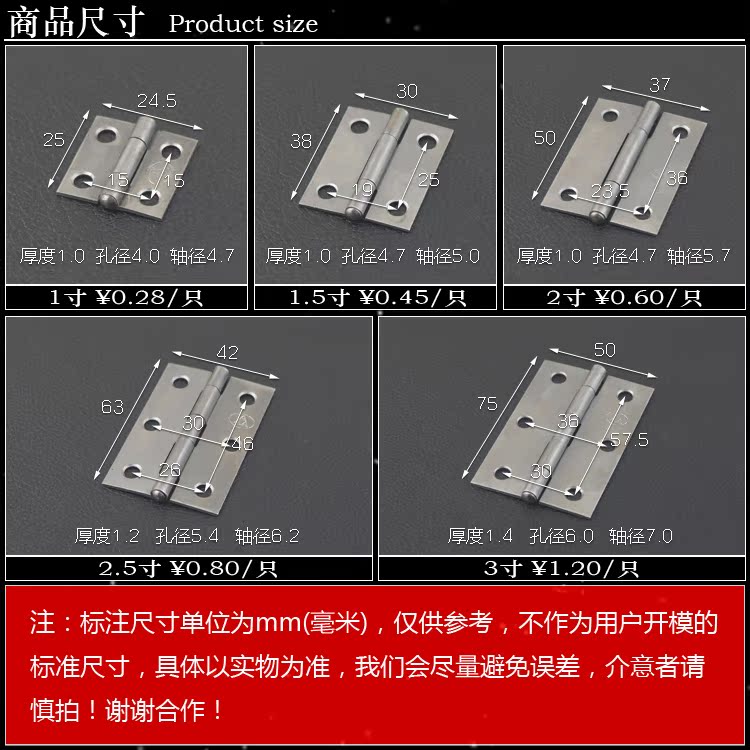 商品尺寸 Product size

24.5
25
15
15
厚度1.0 孔径4.0 轴径4.7
1寸 ¥0.28/只

30
38
19
25
厚度1.0 孔径4.7 轴径5.0
1.5寸 ¥0.45/只

37
50
23.5
36
厚度1.0 孔径4.7 轴径5.7
2寸 ¥0.60/只

42
63
30
46
26
厚度1.2 孔径5.4 轴径6.2
2.5寸 ¥0.80/只

50
75
36
57.5
30
厚度1.4 孔径6.0 轴径7.0
3寸 ¥1.20/只

注：标注尺寸单位为mm(毫米)，仅供参考，不作为用户开模的标准尺寸，具体以实物为准，我们会尽量避免误差，介意者请慎拍！谢谢合作！