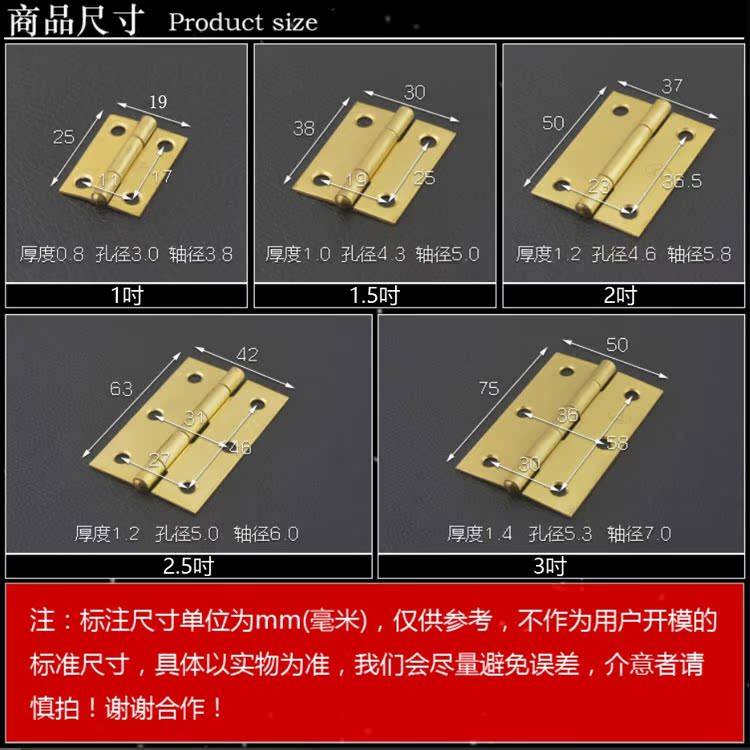 商品尺寸 Product size

19
25
11
17
厚度0.8 孔径3.0 轴径3.8
1吋

30
38
19
25
厚度1.0 孔径4.3 轴径5.0
1.5吋

37
50
23
36.5
厚度1.2 孔径4.6 轴径5.8
2吋

42
63
31
46
27
厚度1.2 孔径5.0 轴径6.0
2.5吋

50
75
36
58
30
厚度1.4 孔径5.3 轴径7.0
3吋

注：标注尺寸单位为mm(毫米)，仅供参考，不作为用户开模的标准尺寸，具体以实物为准，我们会尽量避免误差，介意者请慎拍！谢谢合作！