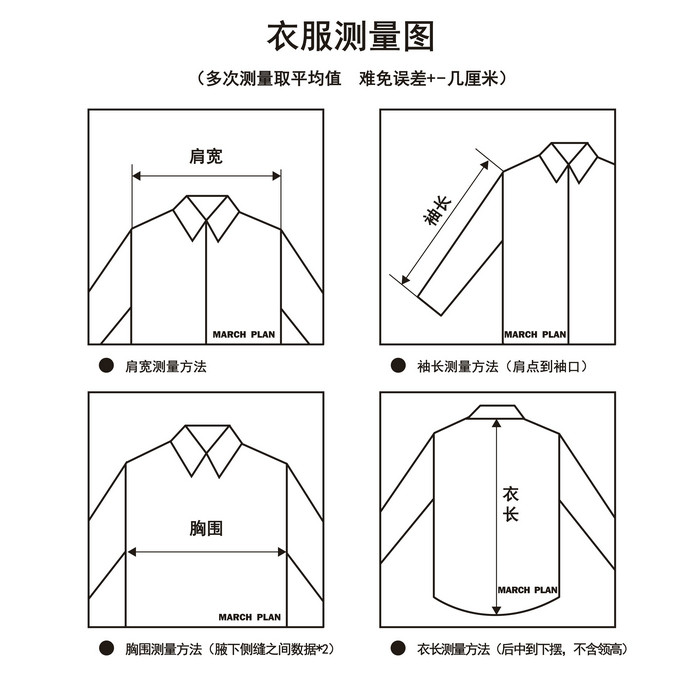 衣服测量图

（多次测量取平均值　难免误差+-几厘米）

肩宽

MARCH PLAN

● 肩宽测量方法

袖长

MARCH PLAN

● 袖长测量方法（肩点到袖口）

胸围

MARCH PLAN

● 胸围测量方法（腋下侧缝之间数据*2）

衣长

MARCH PLAN

● 衣长测量方法（后中到下摆，不含领高）