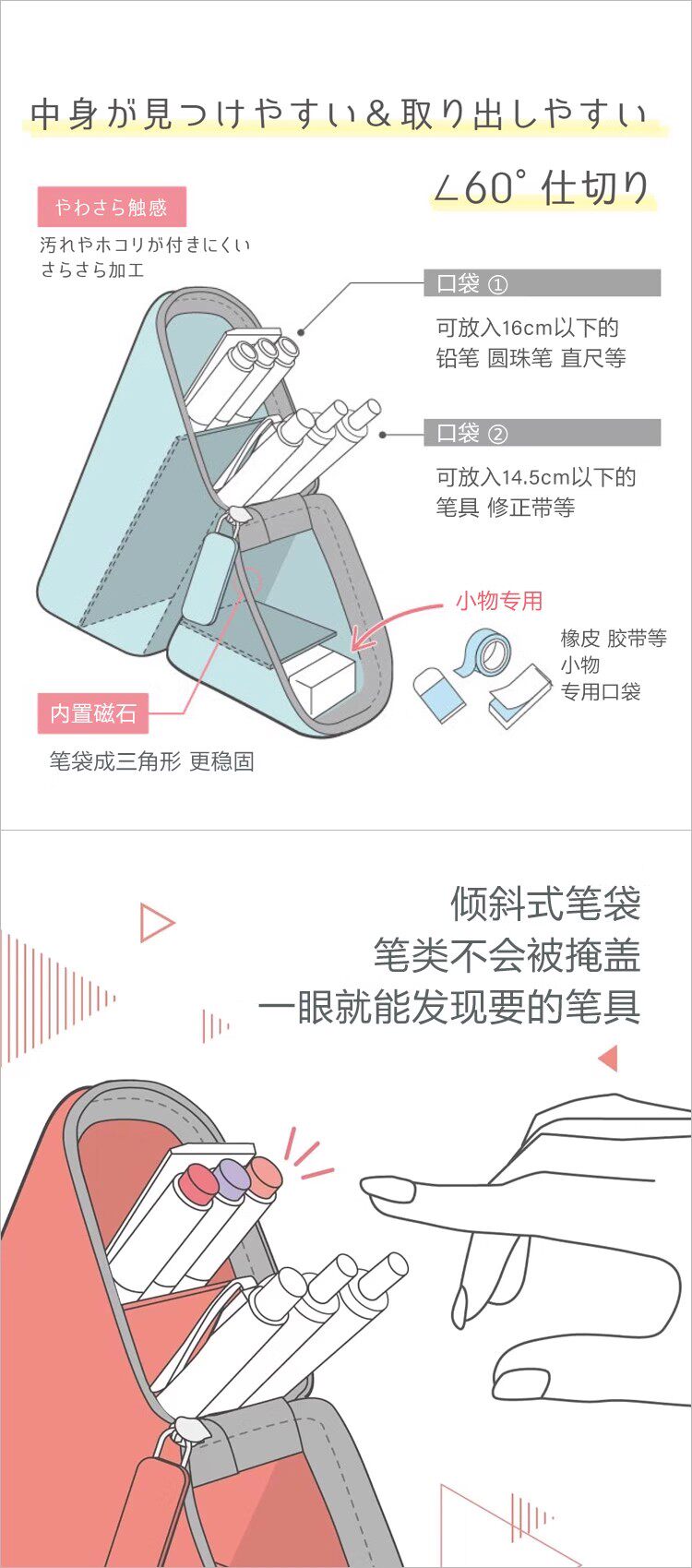 中身が見つけやすい＆取り出しやすい

∠60° 仕切り

やわさら触感
汚れやホコリが付きにくい さらさら加工

口袋 ①
可放入16cm以下的 铅笔 圆珠笔 直尺等

口袋 ②
可放入14.5cm以下的 笔具 修正带等

小物专用

橡皮 胶带等 小物 专用口袋

内置磁石
笔袋成三角形 更稳固

倾斜式笔袋
笔类不会被掩盖
一眼就能发现要的笔具