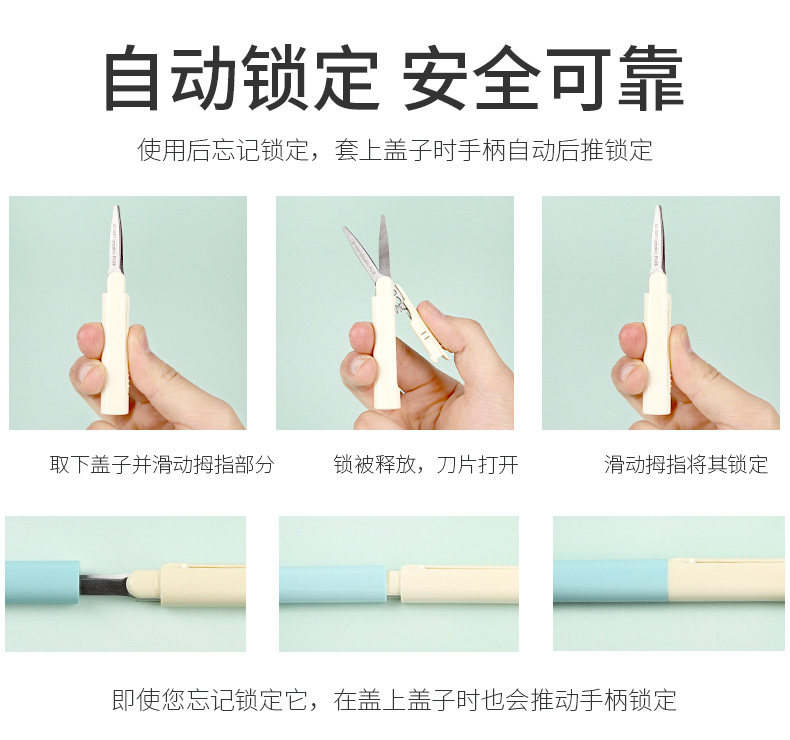 自动锁定 安全可靠

使用后忘记锁定，套上盖子时手柄自动后推锁定

取下盖子并滑动拇指部分

锁被释放，刀片打开

滑动拇指将其锁定

即使您忘记锁定它，在盖上盖子时也会推动手柄锁定