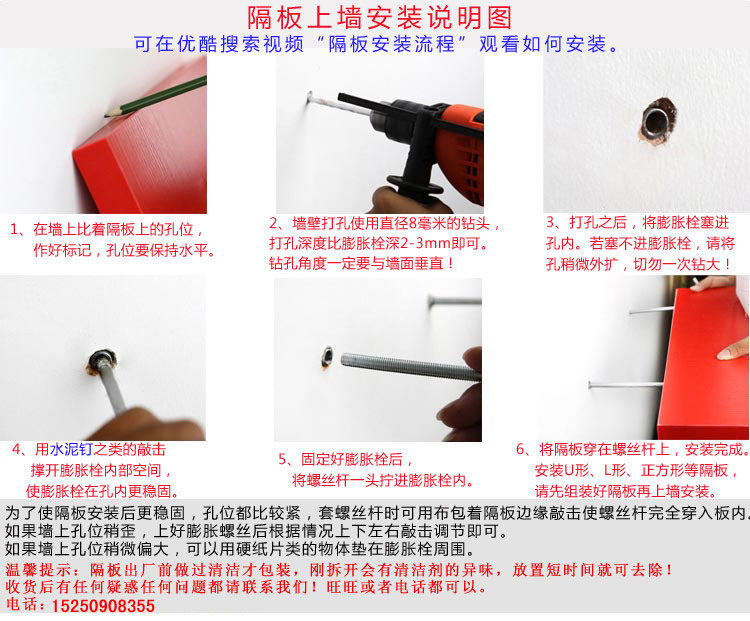 隔板上墙安装说明图
可在优酷搜索视频“隔板安装流程”观看如何安装。

1、在墙上比着隔板上的孔位，作好标记，孔位要保持水平。

2、墙壁打孔使用直径8毫米的钻头，打孔深度比膨胀栓深2-3mm即可。钻孔角度一定要与墙面垂直！

3、打孔之后，将膨胀栓塞进孔内。若塞不进膨胀栓，请将孔稍微外扩，切勿一次钻大！

4、用水泥钉之类的敲击撑开膨胀栓内部空间，使膨胀栓在孔内更稳固。

5、固定好膨胀栓后，将螺丝杆一头拧进膨胀栓内。

6、将隔板穿在螺丝杆上，安装完成。安装U形、L形、正方形等隔板，请先组装好隔板再上墙安装。

为了使隔板安装后更稳固，孔位都比较紧，套螺丝杆时可用布包着隔板边缘敲击使螺丝杆完全穿入板内。
如果墙上孔位稍歪，上好膨胀螺丝后根据情况上下左右敲击调节即可。
如果墙上孔位稍微偏大，可以用硬纸片类的物体垫在膨胀栓周围。
温馨提示：隔板出厂前做过清洁才包装，刚拆开会有清洁剂的异味，放置短时间就可去除！
收货后有任何疑惑任何问题都请联系我们！旺旺或者电话都可以。
电话：15250908355