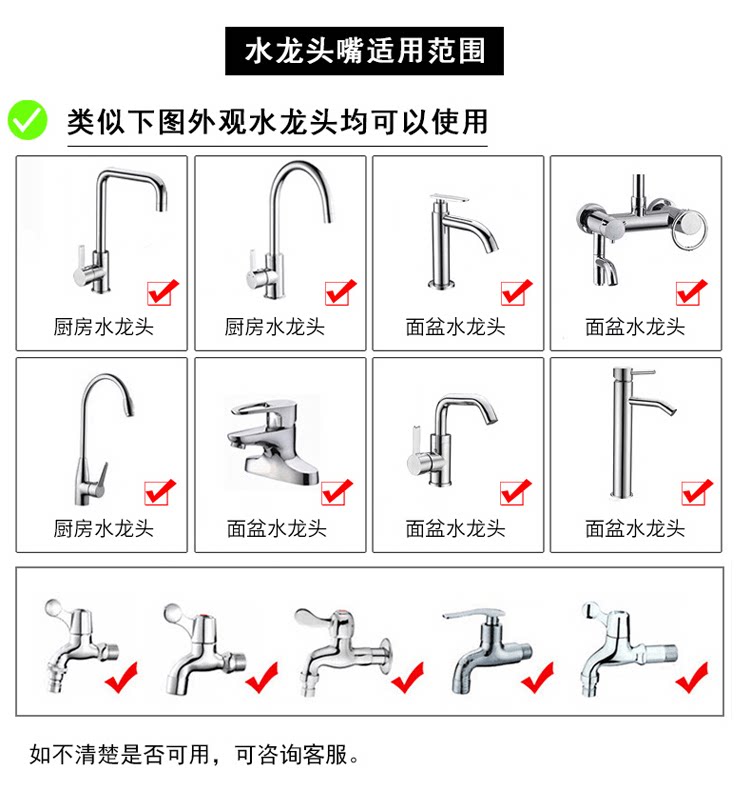 水龙头嘴适用范围

类似下图外观水龙头均可以使用

厨房水龙头

厨房水龙头

面盆水龙头

面盆水龙头

厨房水龙头

面盆水龙头

面盆水龙头

面盆水龙头

如不清楚是否可用，可咨询客服。