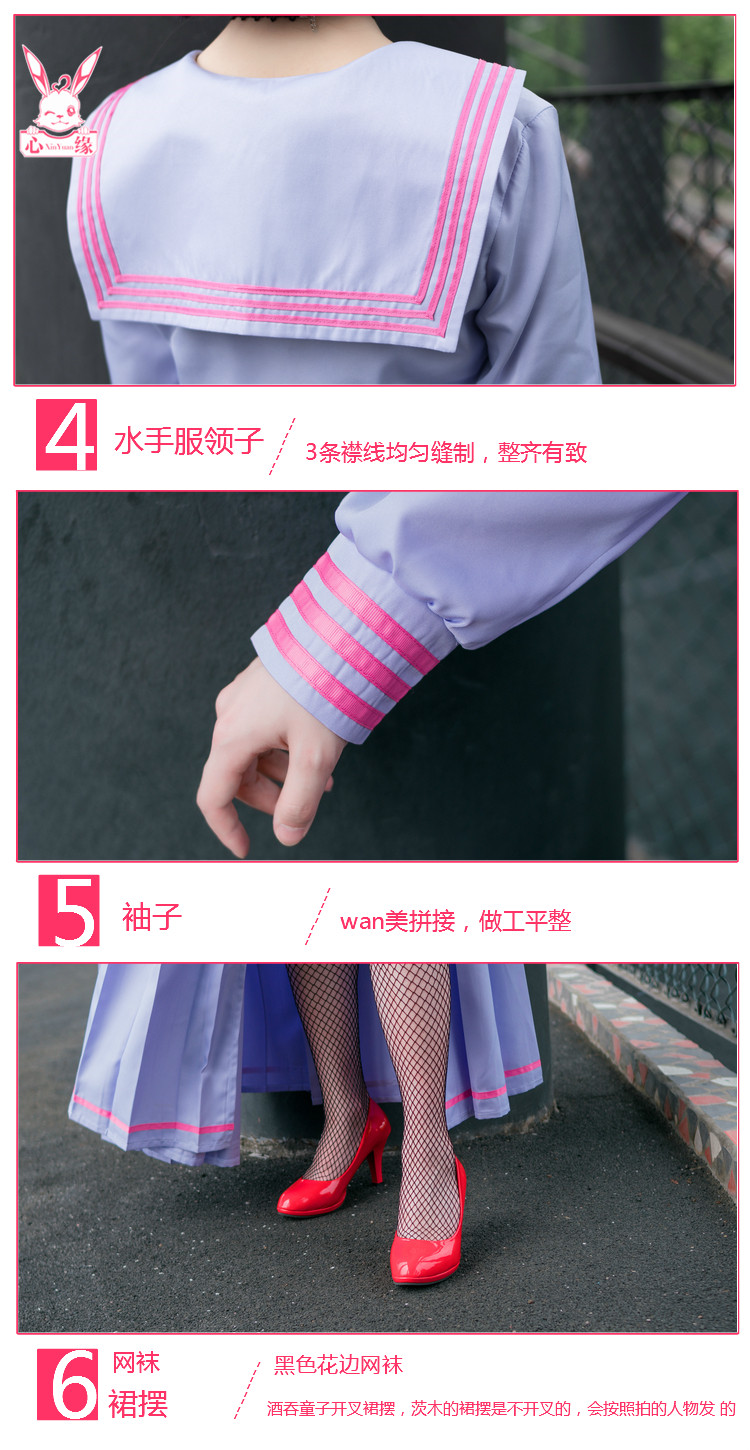 心 XinYuan 缘

4 水手服领子 3条襟线均匀缝制，整齐有致

5 袖子 wan美拼接，做工平整

6 网袜 裙摆 黑色花边网袜

酒吞童子开叉裙摆，茨木的裙摆是不开叉的，会按照拍的人物发 的