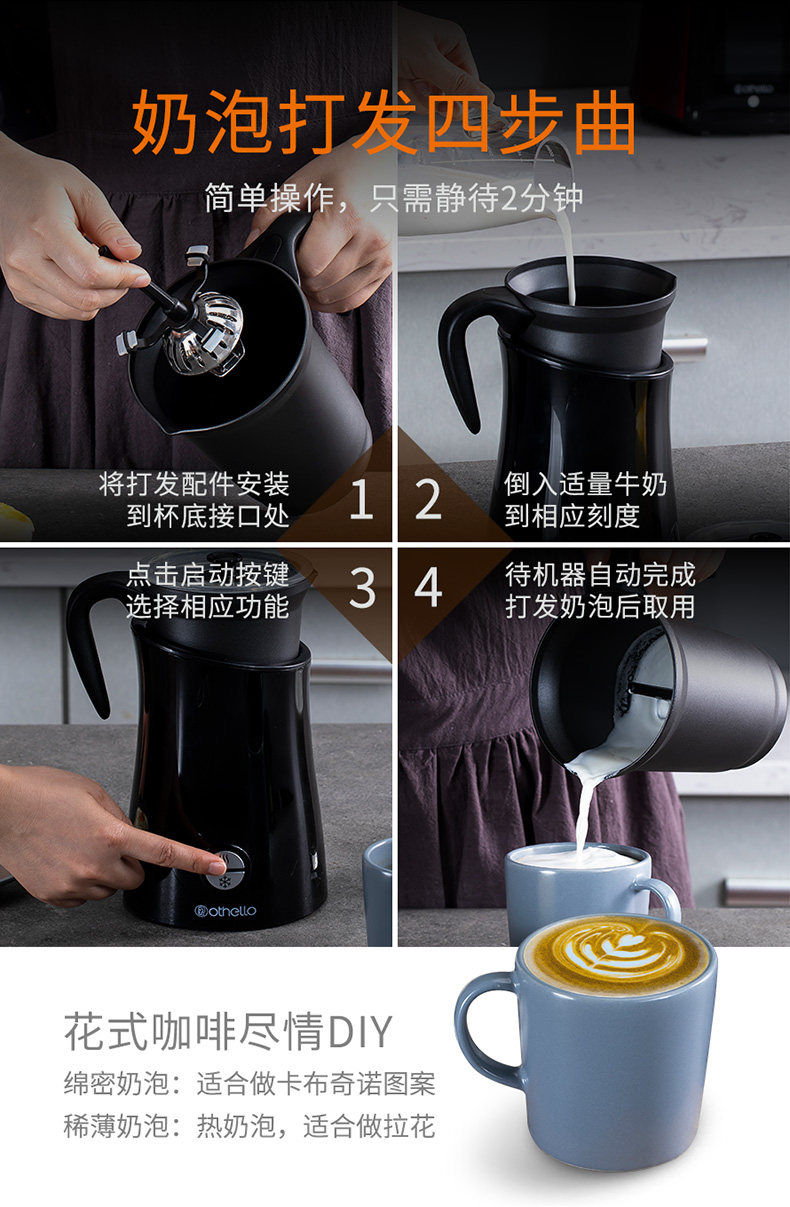 奶泡打发四步曲

简单操作，只需静待2分钟

将打发配件安装到杯底接口处

1

2

倒入适量牛奶到相应刻度

点击启动按键选择相应功能

3

4

待机器自动完成打发奶泡后取用

othello

花式咖啡尽情DIY

绵密奶泡：适合做卡布奇诺图案

稀薄奶泡：热奶泡，适合做拉花