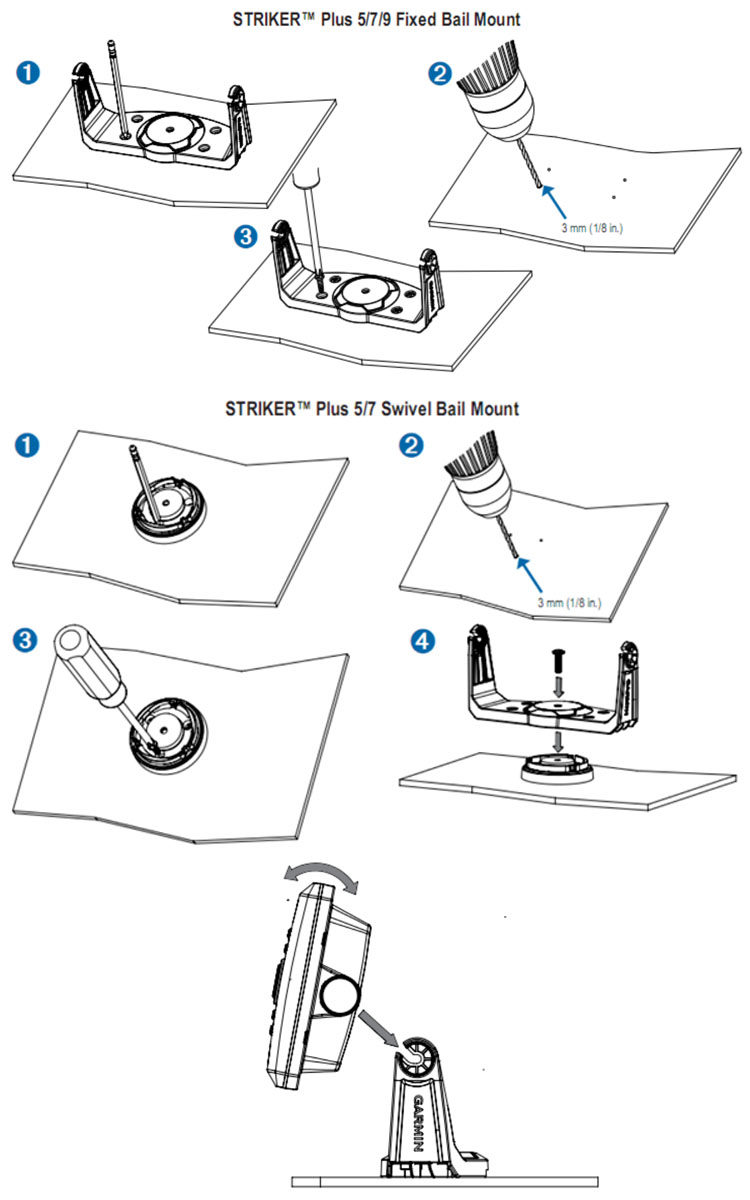 STRIKER™ Plus 5/7/9 Fixed Bail Mount

1

2

3 mm (1/8 in.)

3

STRIKER™ Plus 5/7 Swivel Bail Mount

1

2

3 mm (1/8 in.)

3

4

GARMIN