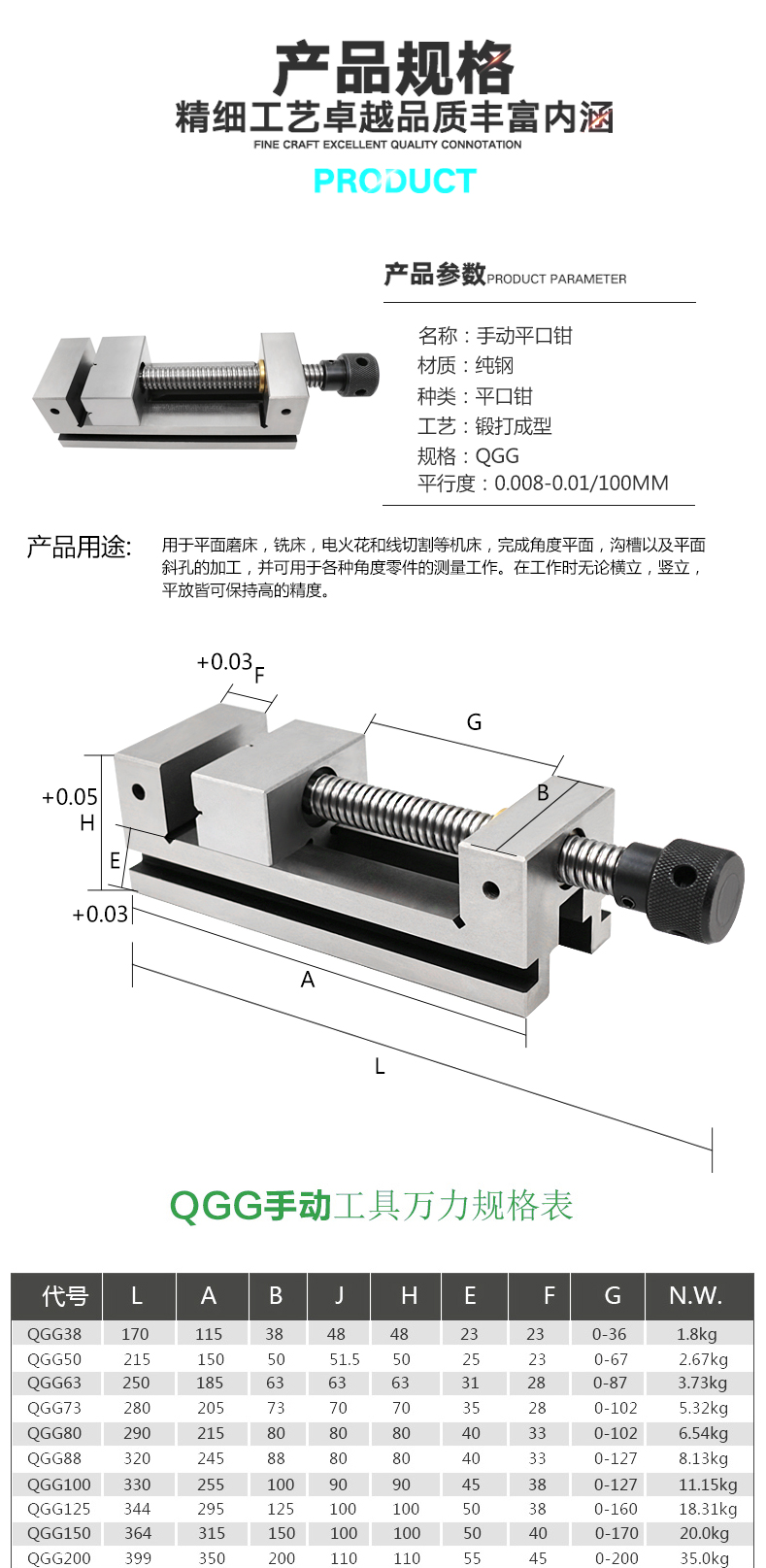 产品规格
精细工艺卓越品质丰富内涵
FINE CRAFT EXCELLENT QUALITY CONNOTATION
PRODUCT

产品参数PRODUCT PARAMETER

名称：手动平口钳
材质：纯钢
种类：平口钳
工艺：锻打成型
规格：QGG
平行度：0.008-0.01/100MM

产品用途: 用于平面磨床，铣床，电火花和线切割等机床，完成角度平面，沟槽以及平面斜孔的加工，并可用于各种角度零件的测量工作。在工作时无论横立，竖立，平放皆可保持高的精度。

+0.03 F
G
B
+0.05 H
E
+0.03
A
L

QGG手动工具万力规格表

| 代号 | L | A | B | J | H | E | F | G | N.W. |
|---|---|---|---|---|---|---|---|---|---|
| QGG38 | 170 | 115 | 38 | 48 | 48 | 23 | 23 | 0-36 | 1.8kg |
| QGG50 | 215 | 150 | 50 | 51.5 | 50 | 25 | 23 | 0-67 | 2.67kg |
| QGG63 | 250 | 185 | 63 | 63 | 63 | 31 | 28 | 0-87 | 3.73kg |
| QGG73 | 280 | 205 | 73 | 70 | 70 | 35 | 28 | 0-102 | 5.32kg |
| QGG80 | 290 | 215 | 80 | 80 | 80 | 40 | 33 | 0-102 | 6.54kg |
| QGG88 | 320 | 245 | 88 | 80 | 80 | 40 | 33 | 0-127 | 8.13kg |
| QGG100 | 330 | 255 | 100 | 90 | 90 | 45 | 38 | 0-127 | 11.15kg |
| QGG125 | 344 | 295 | 125 | 100 | 100 | 50 | 38 | 0-160 | 18.31kg |
| QGG150 | 364 | 315 | 150 | 100 | 100 | 50 | 40 | 0-170 | 20.0kg |
| QGG200 | 399 | 350 | 200 | 110 | 110 | 55 | 45 | 0-200 | 35.0kg |