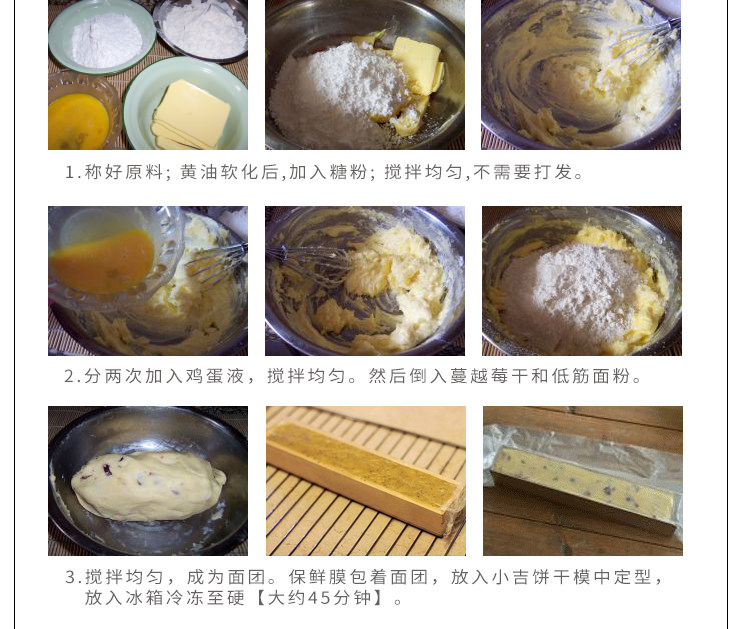 1.称好原料；黄油软化后,加入糖粉；搅拌均匀,不需要打发。

2.分两次加入鸡蛋液，搅拌均匀。然后倒入蔓越莓干和低筋面粉。

3.搅拌均匀，成为面团。保鲜膜包着面团，放入小吉饼干模中定型，放入冰箱冷冻至硬【大约45分钟】。