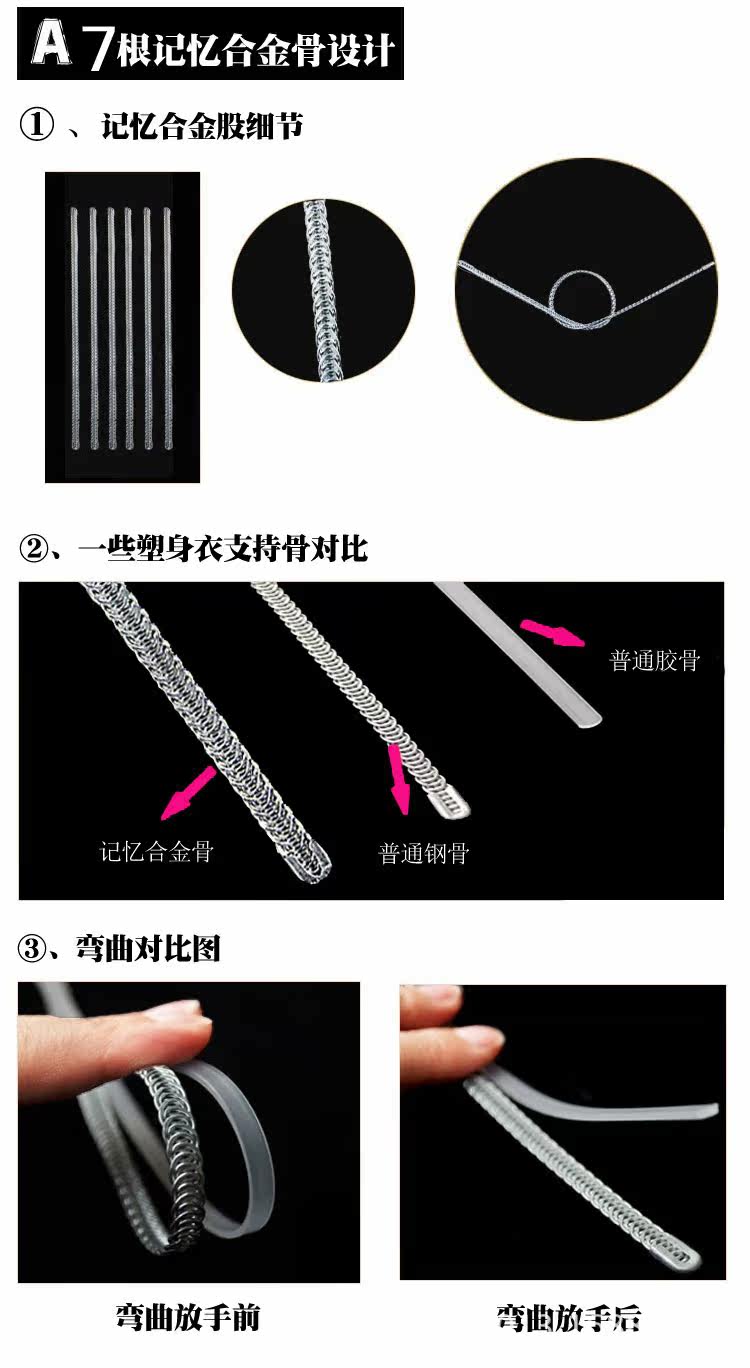 A 7根记忆合金骨设计

①、记忆合金股细节

②、一些塑身衣支持骨对比

普通胶骨

记忆合金骨

普通钢骨

③、弯曲对比图

弯曲放手前

弯曲放手后