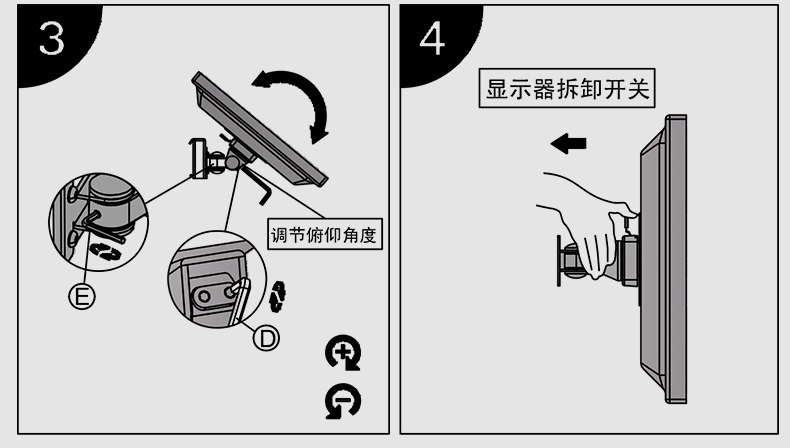 3

调节俯仰角度

E

D

4

显示器拆卸开关